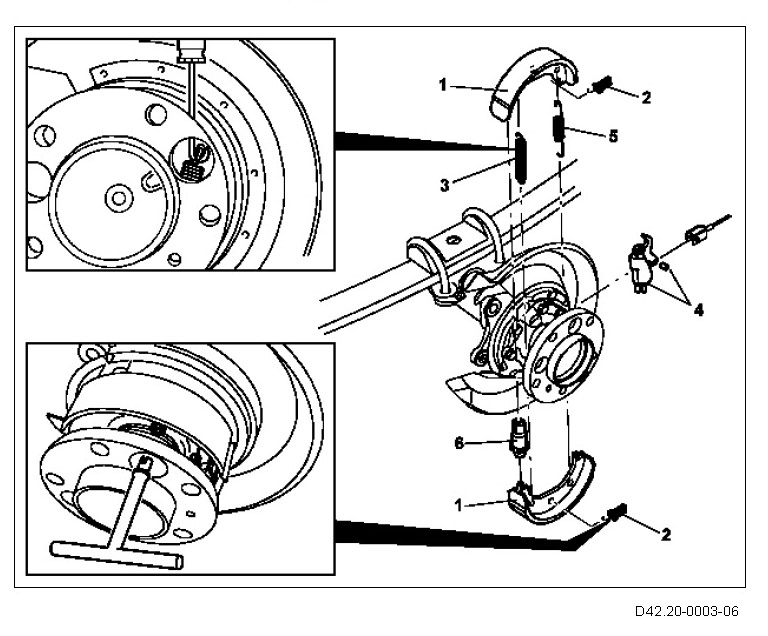 1
2
5
3
4
6
1
2
D42.20-0003-06