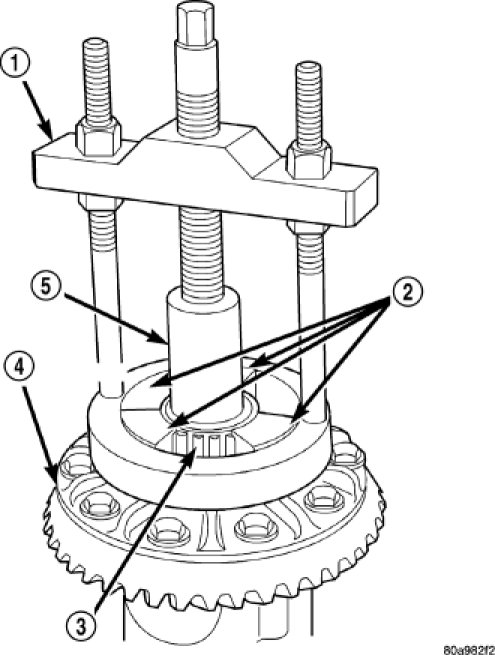 1
5
2
4
3
80a982f2