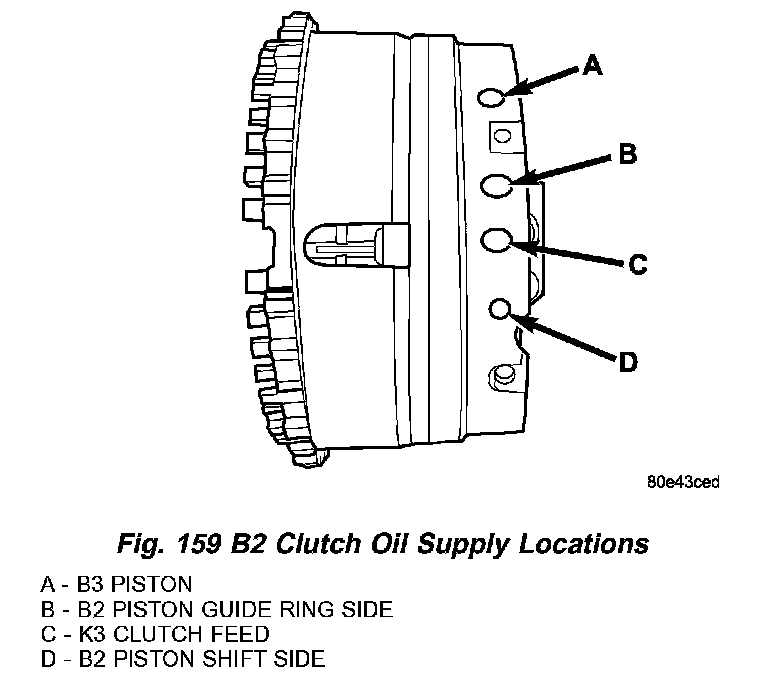 A

B

C

D

80e43ced

Fig. 159 B2 Clutch Oil Supply Locations

A - B3 PISTON
B - B2 PISTON GUIDE RING SIDE
C - K3 CLUTCH FEED
D - B2 PISTON SHIFT SIDE