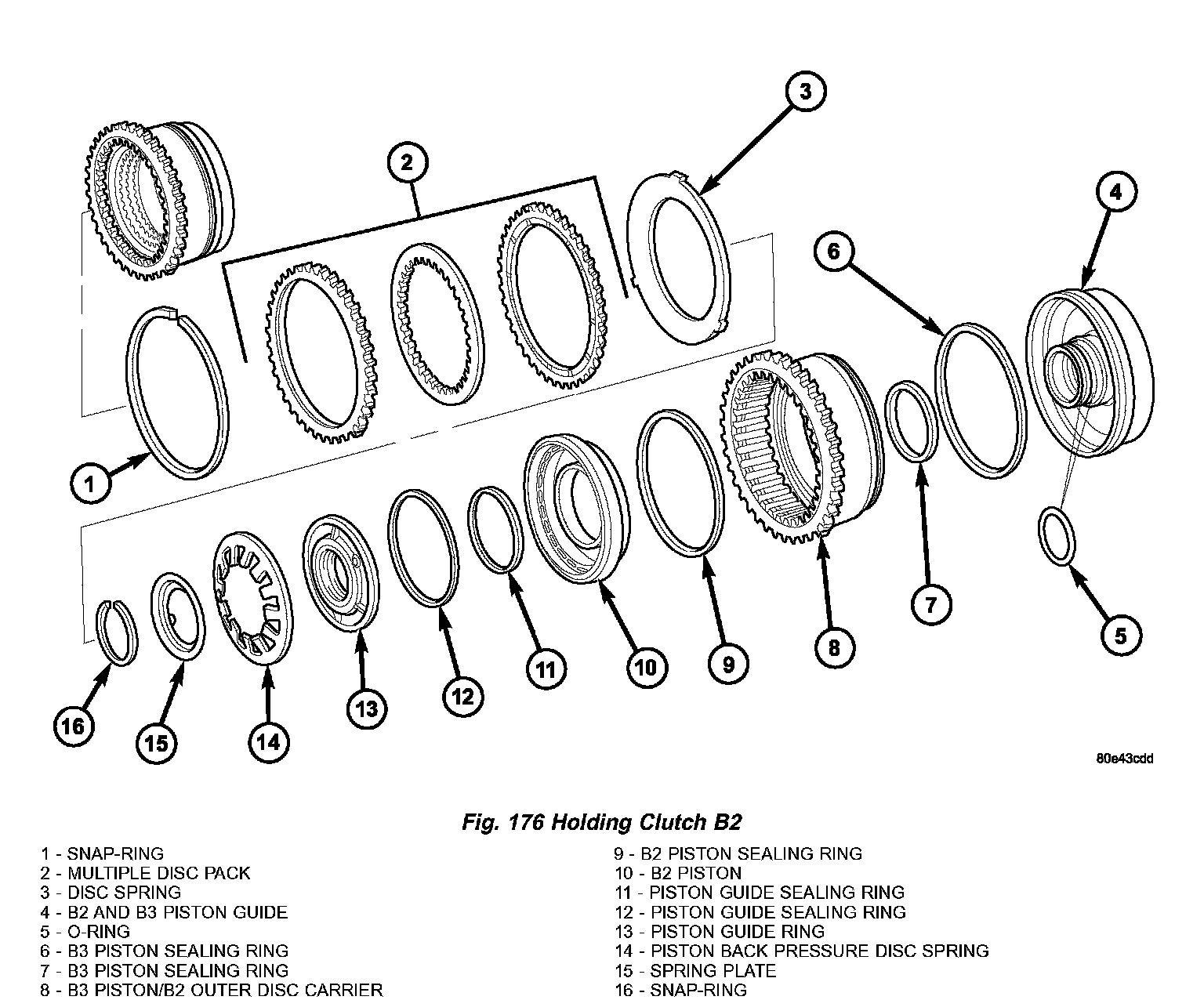 3

2

4

6

1

7

5

8

9

10

11

12

13

14

15

16

80e43cdd

Fig. 176 Holding Clutch B2

1 - SNAP-RING
2 - MULTIPLE DISC PACK
3 - DISC SPRING
4 - B2 AND B3 PISTON GUIDE
5 - O-RING
6 - B3 PISTON SEALING RING
7 - B3 PISTON SEALING RING
8 - B3 PISTON/B2 OUTER DISC CARRIER

9 - B2 PISTON SEALING RING
10 - B2 PISTON
11 - PISTON GUIDE SEALING RING
12 - PISTON GUIDE SEALING RING
13 - PISTON GUIDE RING
14 - PISTON BACK PRESSURE DISC SPRING
15 - SPRING PLATE
16 - SNAP-RING