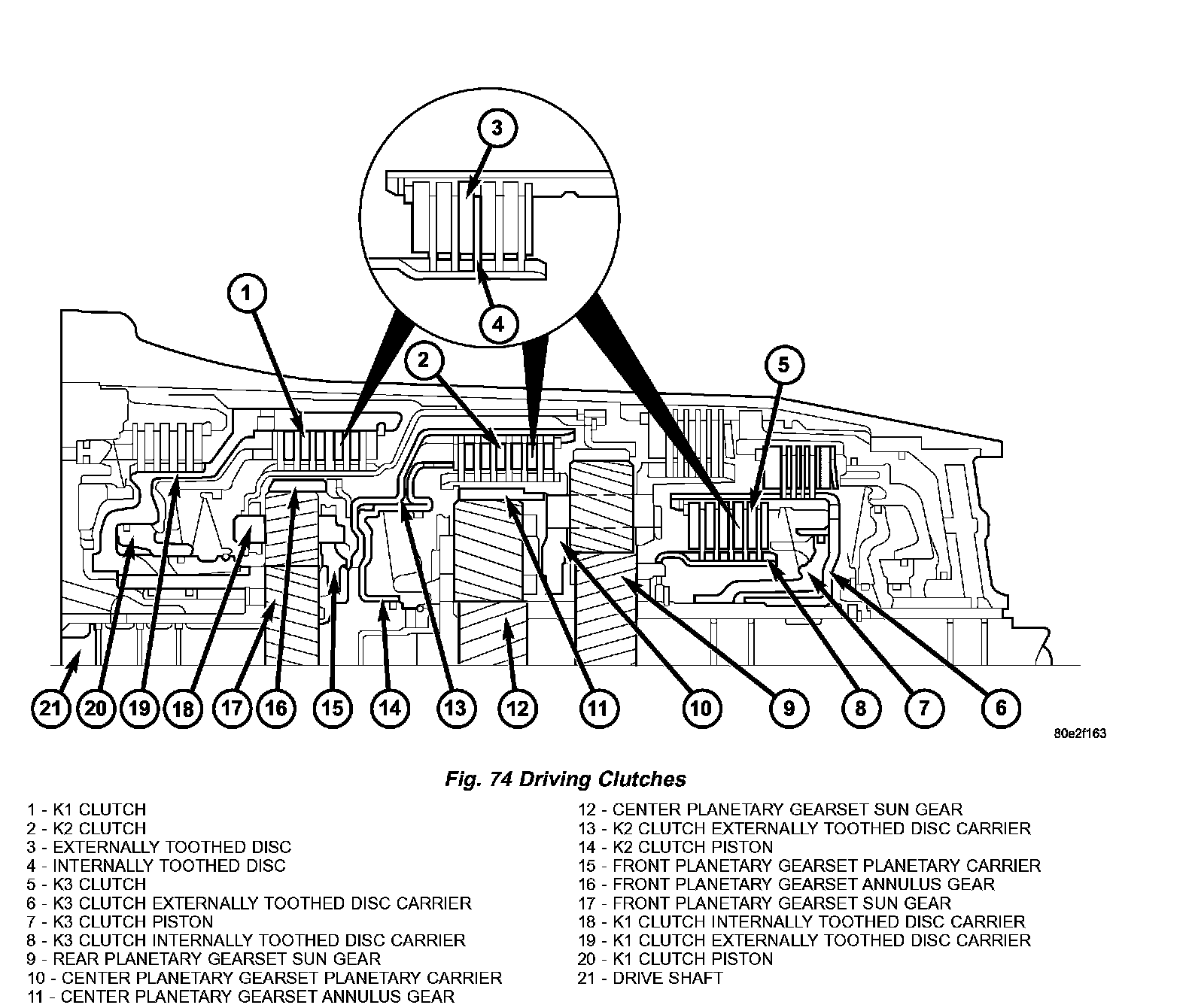 3

4

1

2

5

21 20 19 18 17 16 15 14 13 12 11 10 9 8 7 6

80e2f163

Fig. 74 Driving Clutches

1 - K1 CLUTCH
2 - K2 CLUTCH
3 - EXTERNALLY TOOTHED DISC
4 - INTERNALLY TOOTHED DISC
5 - K3 CLUTCH
6 - K3 CLUTCH EXTERNALLY TOOTHED DISC CARRIER
7 - K3 CLUTCH PISTON
8 - K3 CLUTCH INTERNALLY TOOTHED DISC CARRIER
9 - REAR PLANETARY GEARSET SUN GEAR
10 - CENTER PLANETARY GEARSET PLANETARY CARRIER
11 - CENTER PLANETARY GEARSET ANNULUS GEAR
12 - CENTER PLANETARY GEARSET SUN GEAR
13 - K2 CLUTCH EXTERNALLY TOOTHED DISC CARRIER
14 - K2 CLUTCH PISTON
15 - FRONT PLANETARY GEARSET PLANETARY CARRIER
16 - FRONT PLANETARY GEARSET ANNULUS GEAR
17 - FRONT PLANETARY GEARSET SUN GEAR
18 - K1 CLUTCH INTERNALLY TOOTHED DISC CARRIER
19 - K1 CLUTCH EXTERNALLY TOOTHED DISC CARRIER
20 - K1 CLUTCH PISTON
21 - DRIVE SHAFT