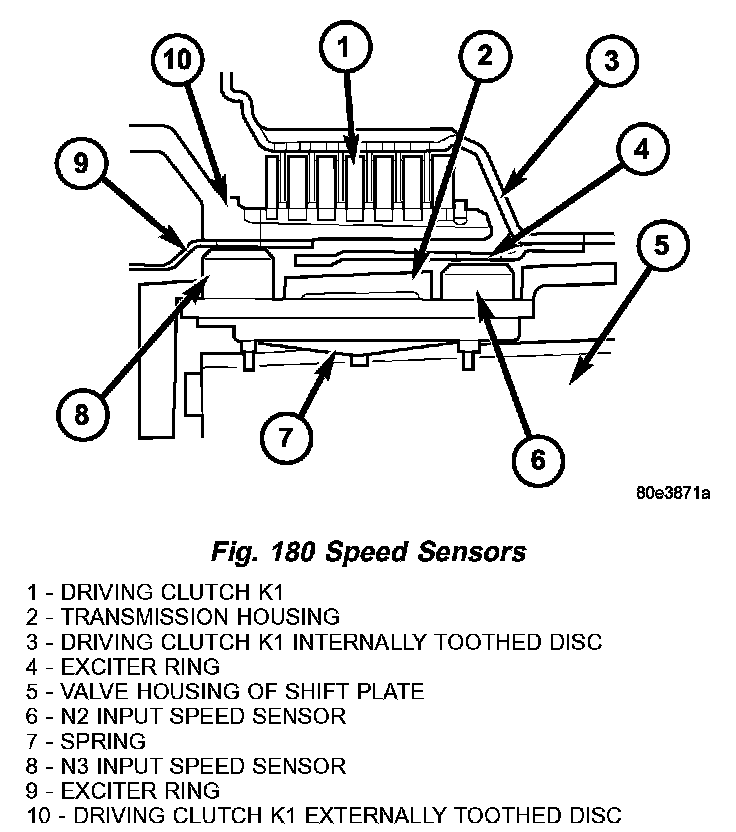 10
1
2
3
9
4
5
8
7
6
80e3871a

Fig. 180 Speed Sensors

1 - DRIVING CLUTCH K1
2 - TRANSMISSION HOUSING
3 - DRIVING CLUTCH K1 INTERNALLY TOOTHED DISC
4 - EXCITER RING
5 - VALVE HOUSING OF SHIFT PLATE
6 - N2 INPUT SPEED SENSOR
7 - SPRING
8 - N3 INPUT SPEED SENSOR
9 - EXCITER RING
10 - DRIVING CLUTCH K1 EXTERNALLY TOOTHED DISC