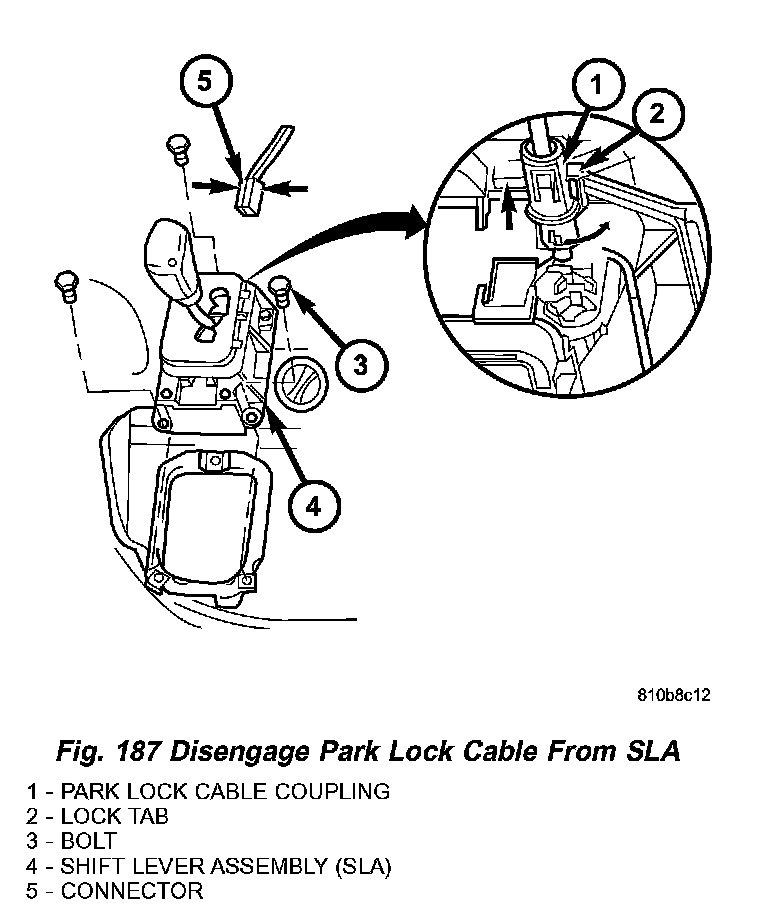 5

1

2

3

4

810b8c12

Fig. 187 Disengage Park Lock Cable From SLA

1 - PARK LOCK CABLE COUPLING
2 - LOCK TAB
3 - BOLT
4 - SHIFT LEVER ASSEMBLY (SLA)
5 - CONNECTOR