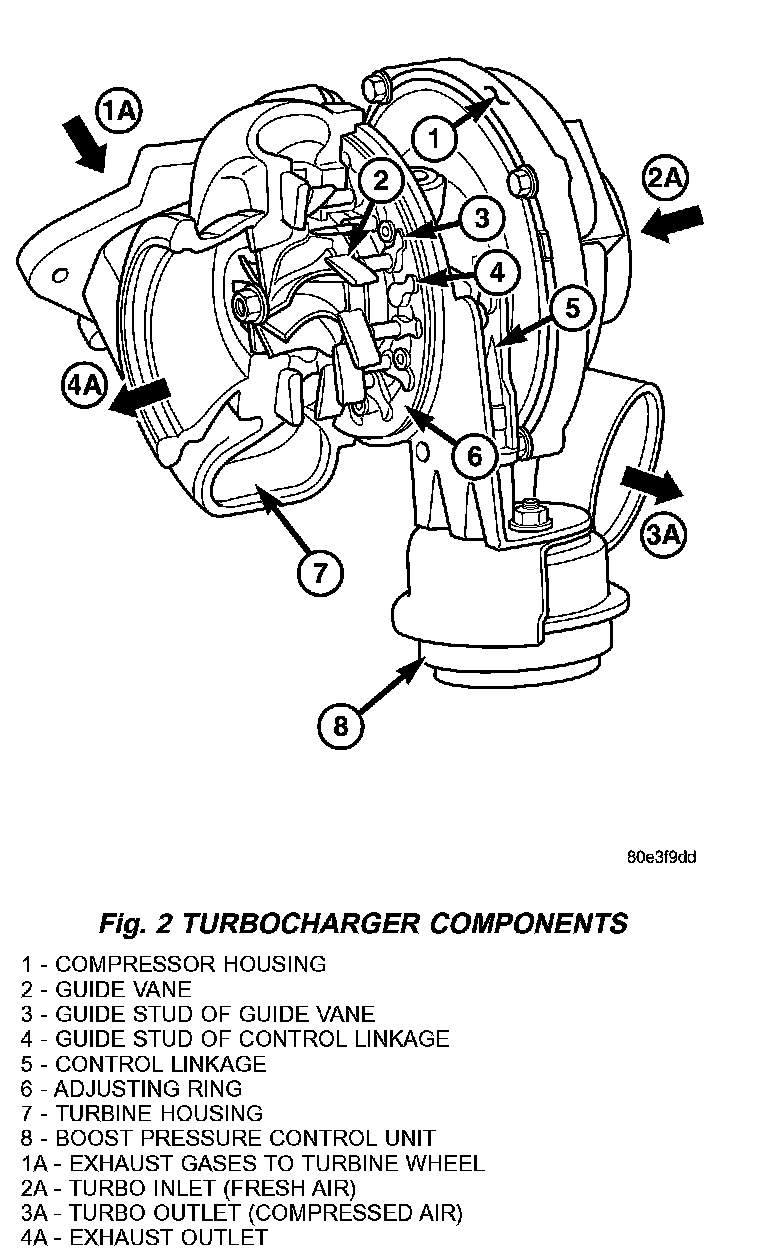 1A

1

2

2A

3

4

5

4A

6

3A

7

8

80e3f9dd

Fig. 2 TURBOCHARGER COMPONENTS

1 - COMPRESSOR HOUSING
2 - GUIDE VANE
3 - GUIDE STUD OF GUIDE VANE
4 - GUIDE STUD OF CONTROL LINKAGE
5 - CONTROL LINKAGE
6 - ADJUSTING RING
7 - TURBINE HOUSING
8 - BOOST PRESSURE CONTROL UNIT
1A - EXHAUST GASES TO TURBINE WHEEL
2A - TURBO INLET (FRESH AIR)
3A - TURBO OUTLET (COMPRESSED AIR)
4A - EXHAUST OUTLET