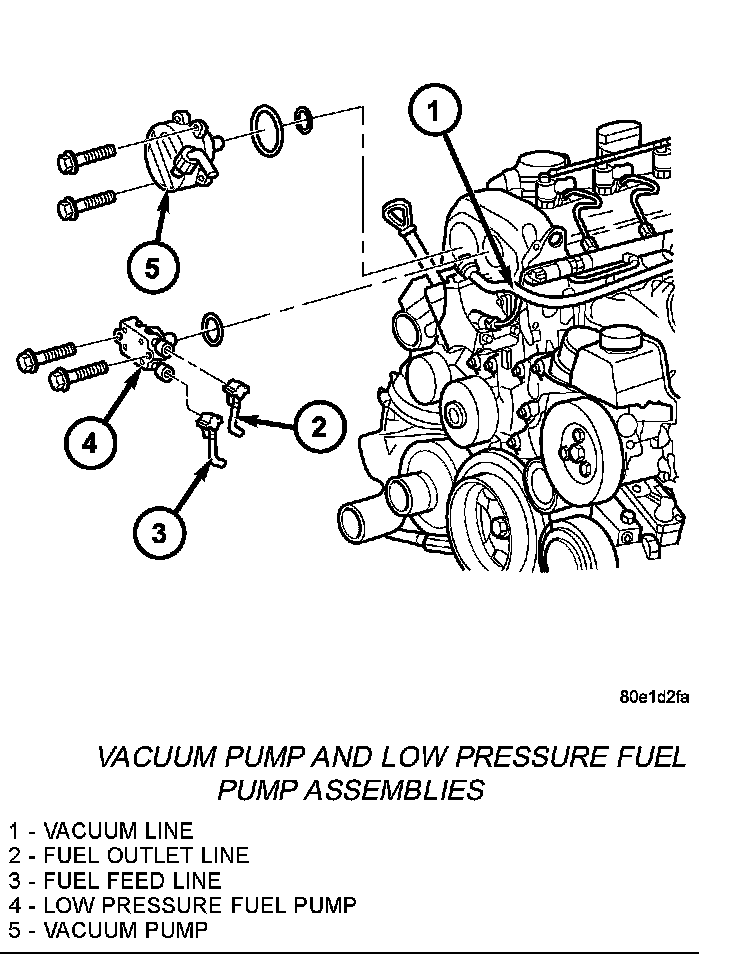 1

5

4

2

3

80e1d2fa

VACUUM PUMP AND LOW PRESSURE FUEL PUMP ASSEMBLIES

1 - VACUUM LINE
2 - FUEL OUTLET LINE
3 - FUEL FEED LINE
4 - LOW PRESSURE FUEL PUMP
5 - VACUUM PUMP