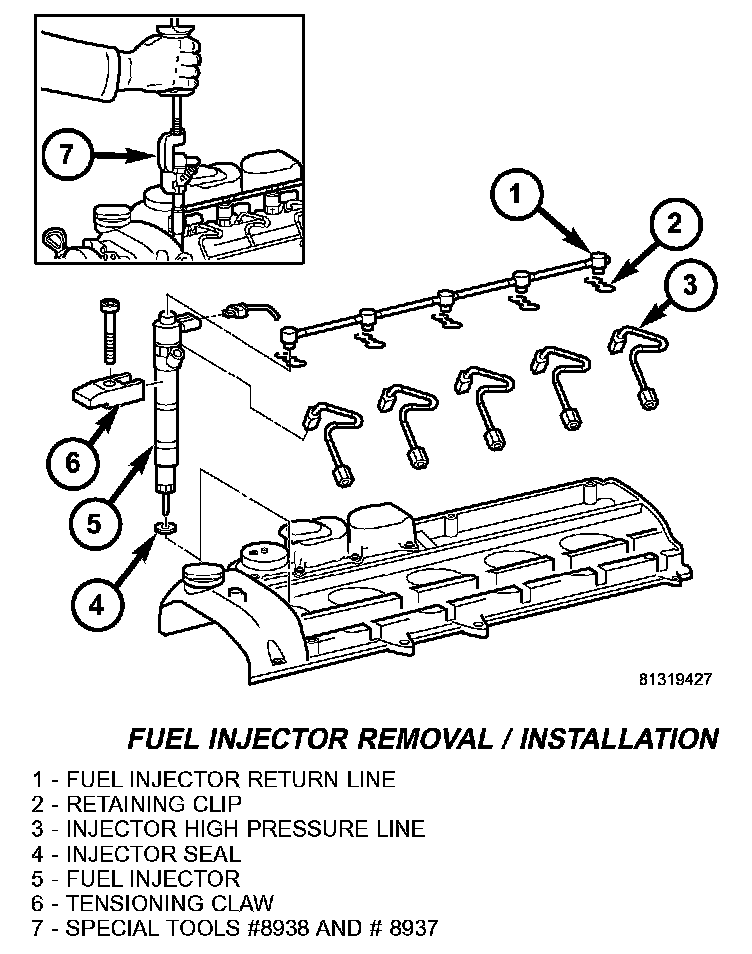 7

1

2

3

6

5

4

81319427

FUEL INJECTOR REMOVAL / INSTALLATION

1 - FUEL INJECTOR RETURN LINE
2 - RETAINING CLIP
3 - INJECTOR HIGH PRESSURE LINE
4 - INJECTOR SEAL
5 - FUEL INJECTOR
6 - TENSIONING CLAW
7 - SPECIAL TOOLS #8938 AND # 8937