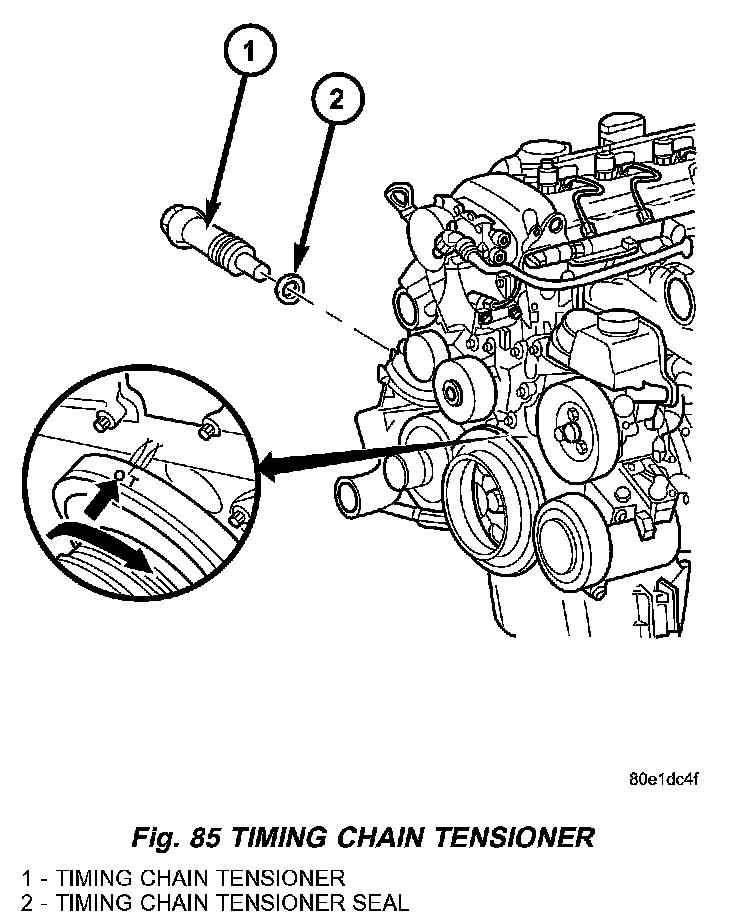 1

2

OT

80e1dc4f

Fig. 85 TIMING CHAIN TENSIONER

1 - TIMING CHAIN TENSIONER
2 - TIMING CHAIN TENSIONER SEAL