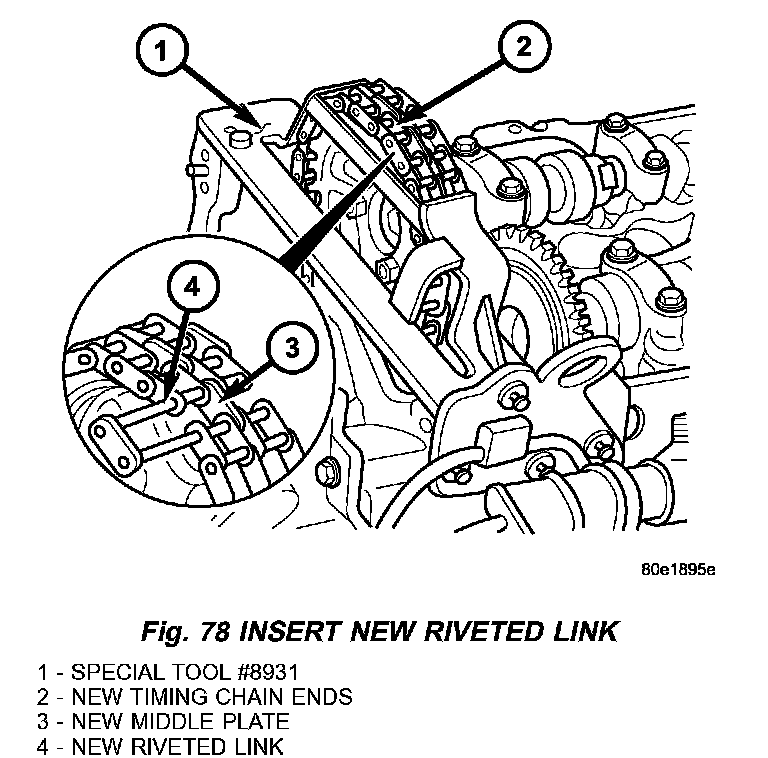 1

2

4

3

80e1895e

Fig. 78 INSERT NEW RIVETED LINK

1 - SPECIAL TOOL #8931
2 - NEW TIMING CHAIN ENDS
3 - NEW MIDDLE PLATE
4 - NEW RIVETED LINK