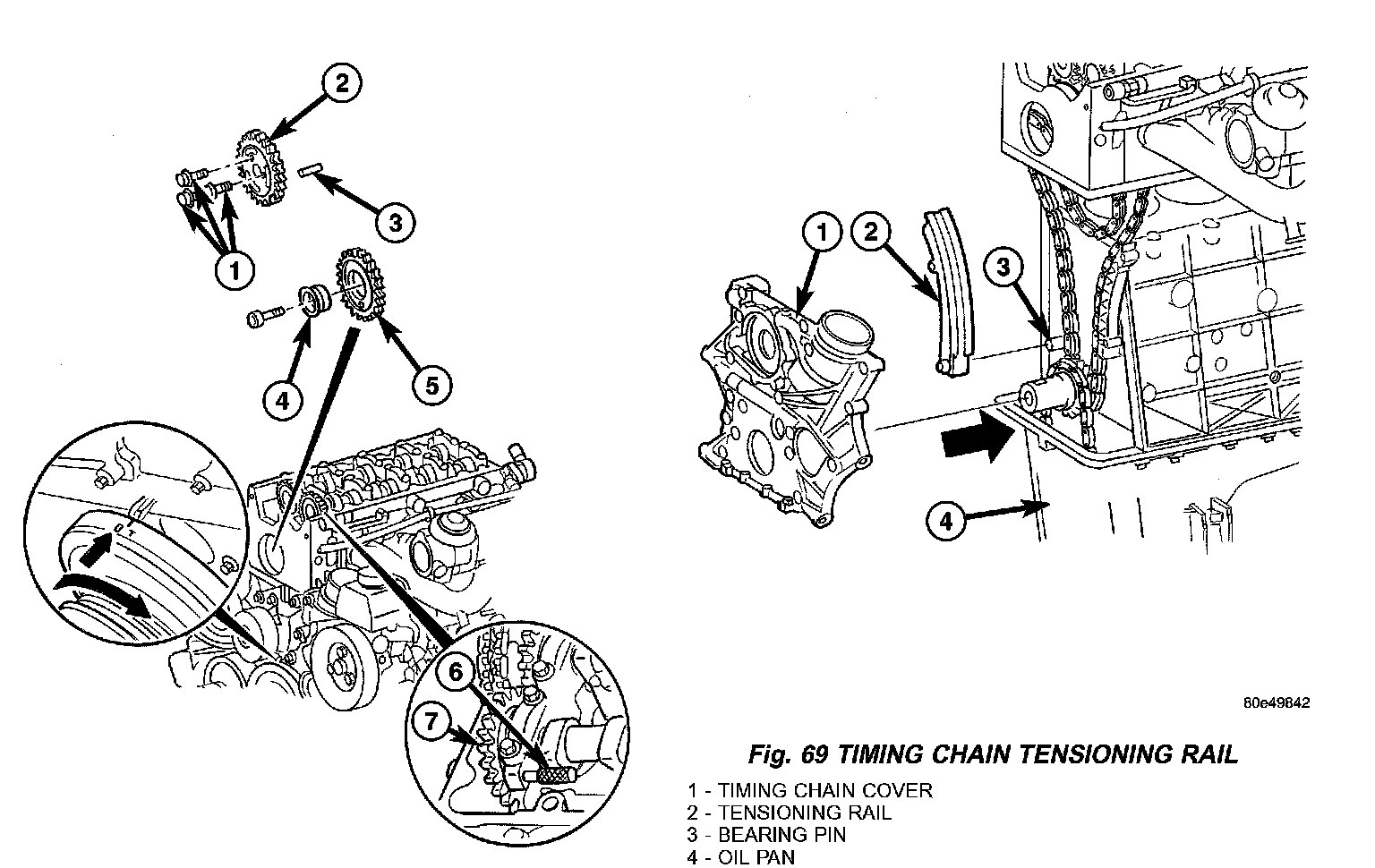 2

3

1

4

5

6

7

1

2

3

4

80e49842

Fig. 69 TIMING CHAIN TENSIONING RAIL

1 - TIMING CHAIN COVER
2 - TENSIONING RAIL
3 - BEARING PIN
4 - OIL PAN