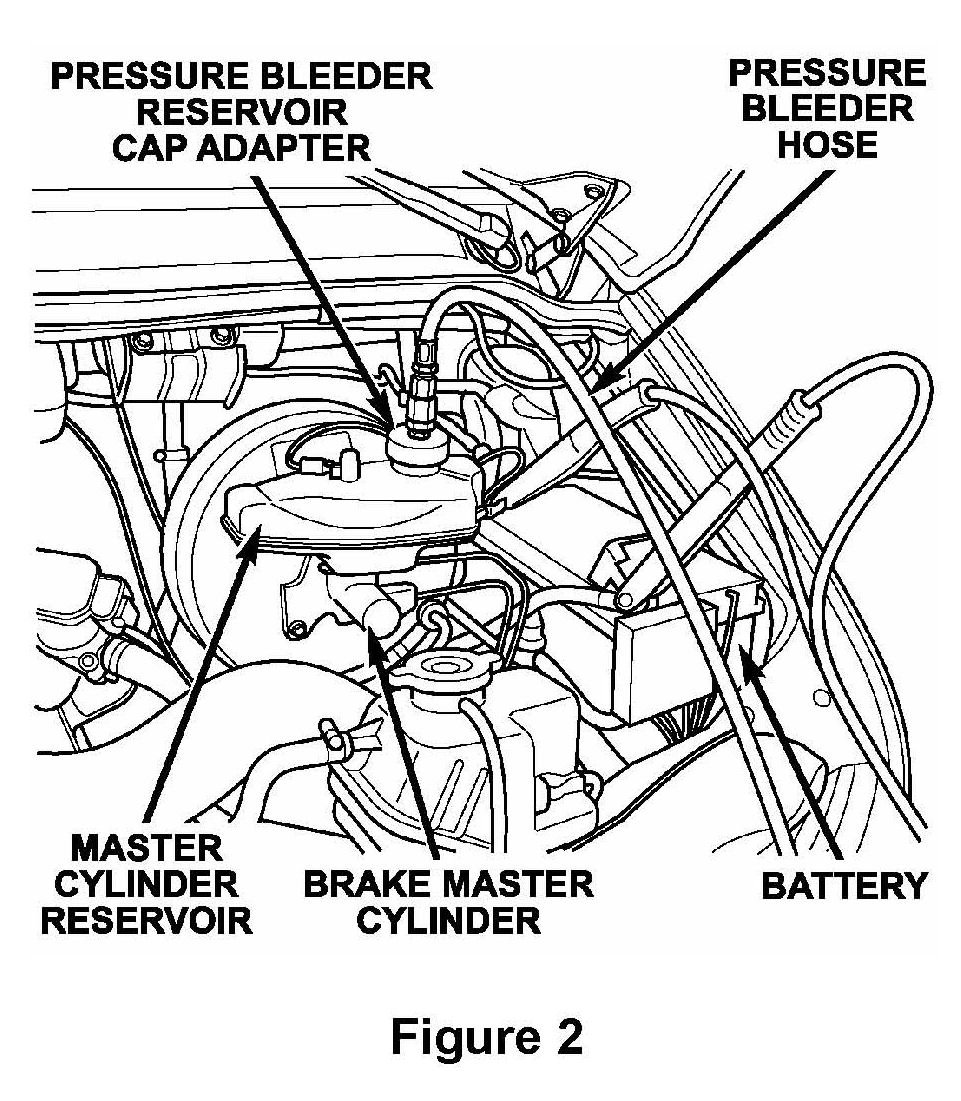 PRESSURE BLEEDER RESERVOIR CAP ADAPTER

PRESSURE BLEEDER HOSE

MASTER CYLINDER RESERVOIR

BRAKE MASTER CYLINDER

BATTERY

Figure 2