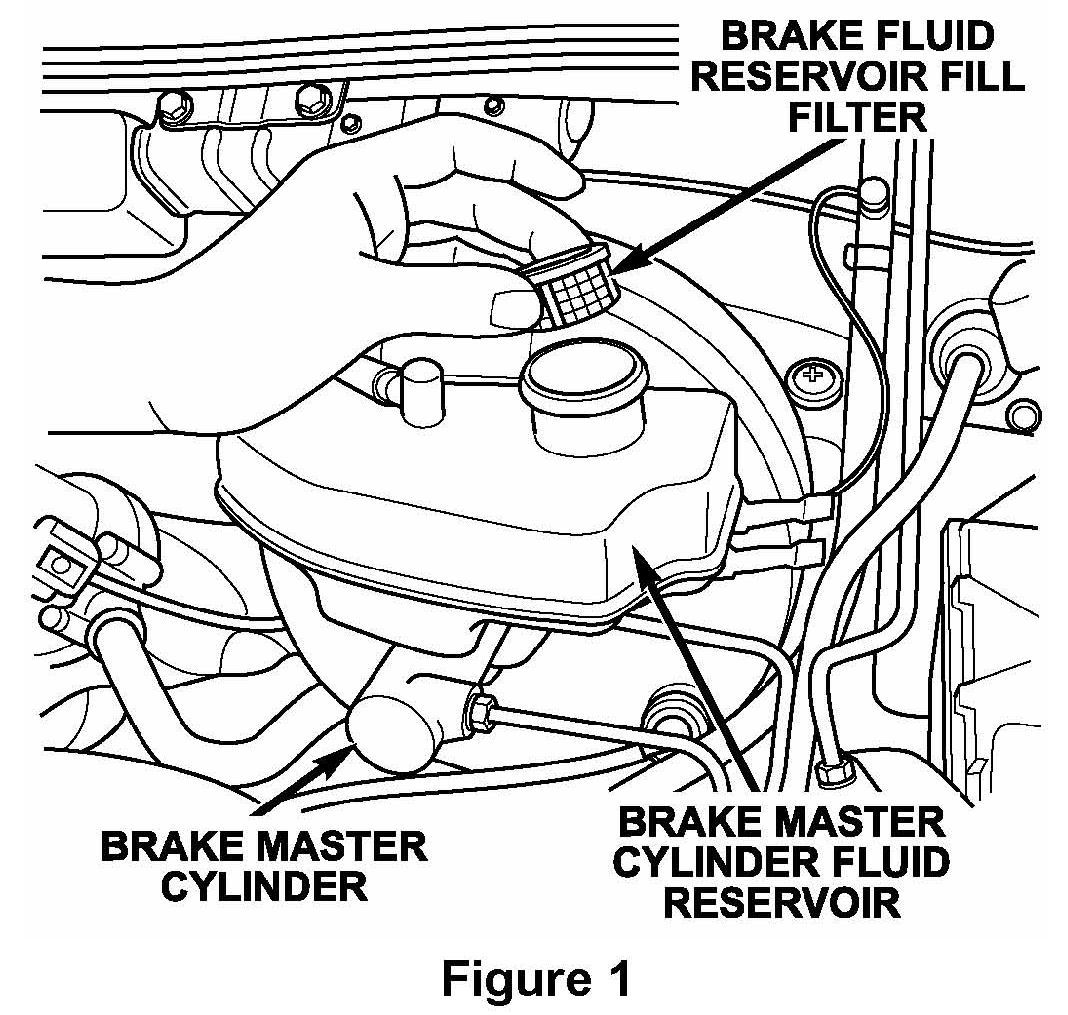 BRAKE FLUID RESERVOIR FILL FILTER

BRAKE MASTER CYLINDER

BRAKE MASTER CYLINDER FLUID RESERVOIR

Figure 1