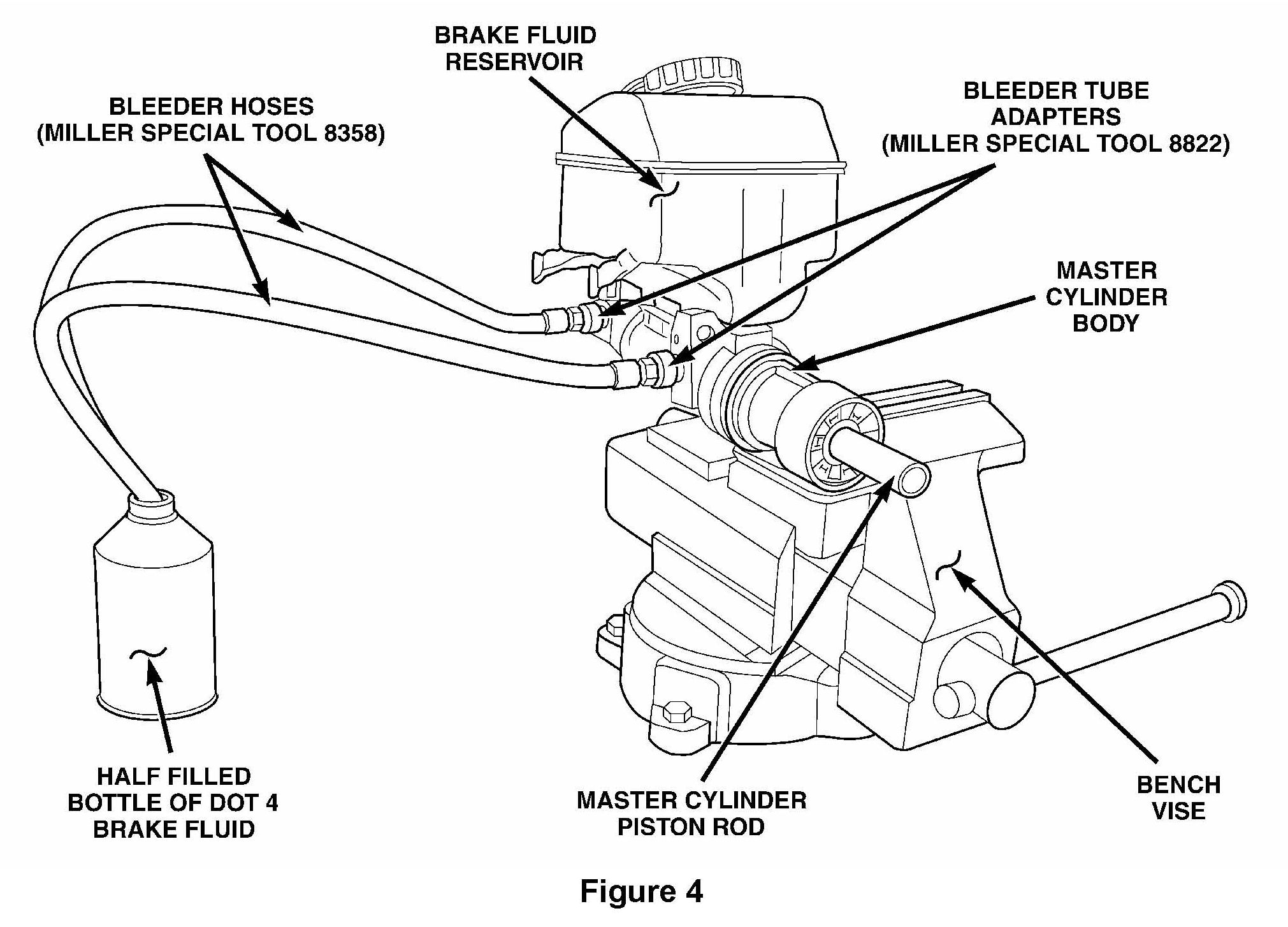 BRAKE FLUID RESERVOIR

BLEEDER HOSES (MILLER SPECIAL TOOL 8358)

BLEEDER TUBE ADAPTERS (MILLER SPECIAL TOOL 8822)

MASTER CYLINDER BODY

HALF FILLED BOTTLE OF DOT 4 BRAKE FLUID

MASTER CYLINDER PISTON ROD

BENCH VISE

Figure 4