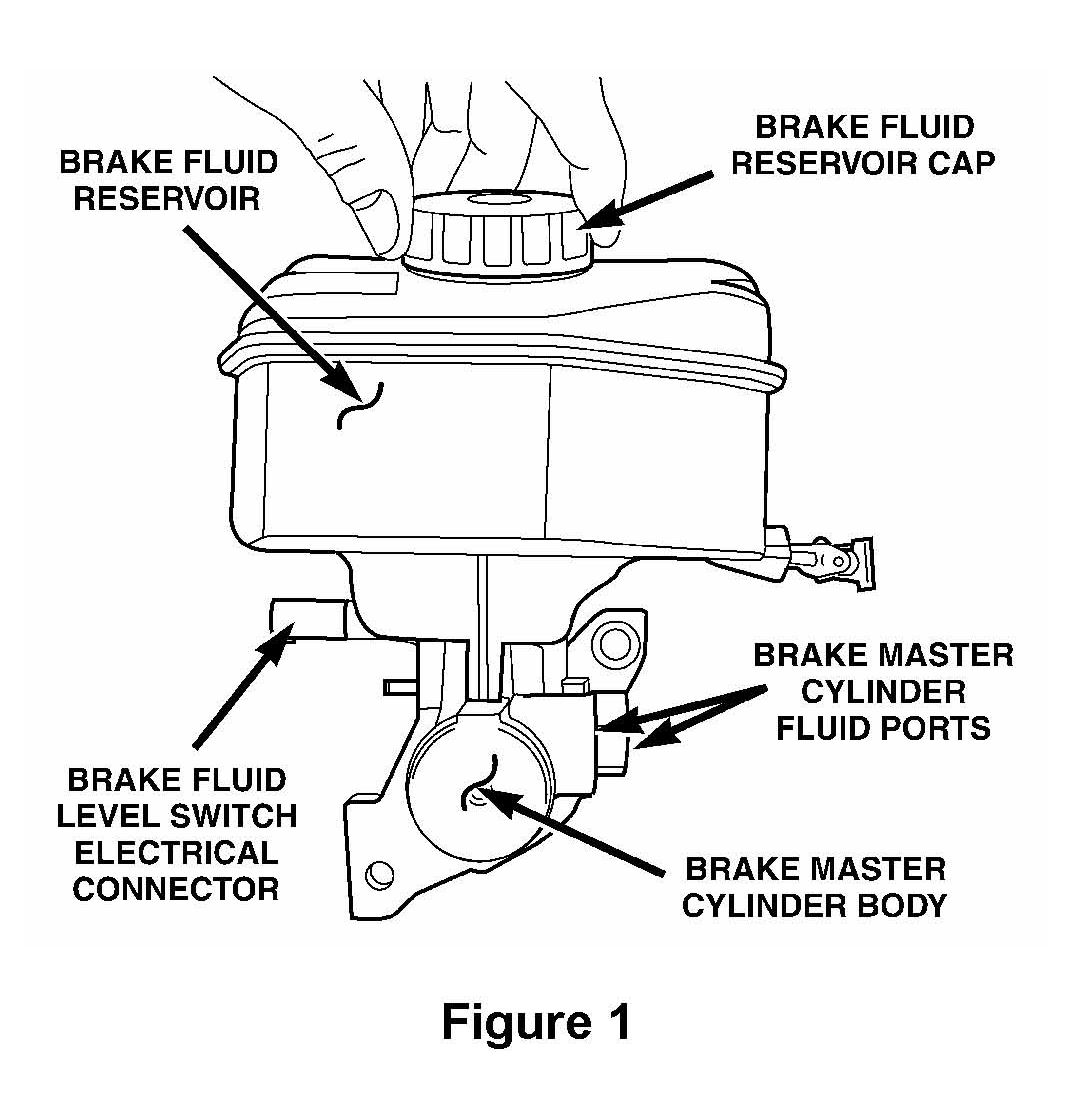 BRAKE FLUID RESERVOIR

BRAKE FLUID RESERVOIR CAP

BRAKE MASTER CYLINDER FLUID PORTS

BRAKE FLUID LEVEL SWITCH ELECTRICAL CONNECTOR

BRAKE MASTER CYLINDER BODY

Figure 1