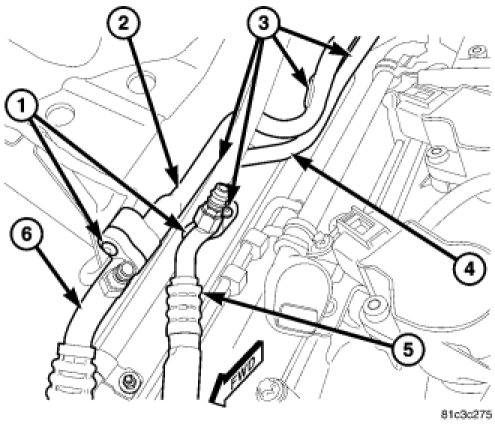 2
3
1
6
4
5
FWD
81c3c275