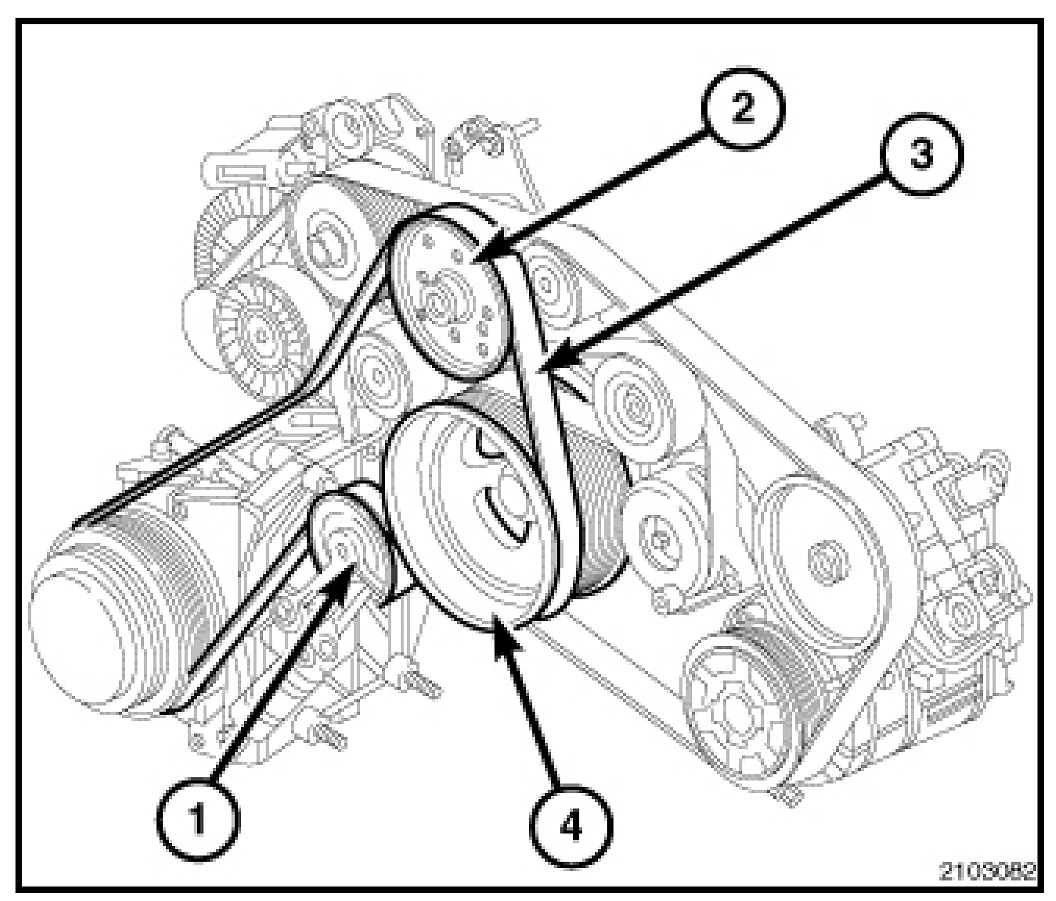 2
3
1
4
2103082