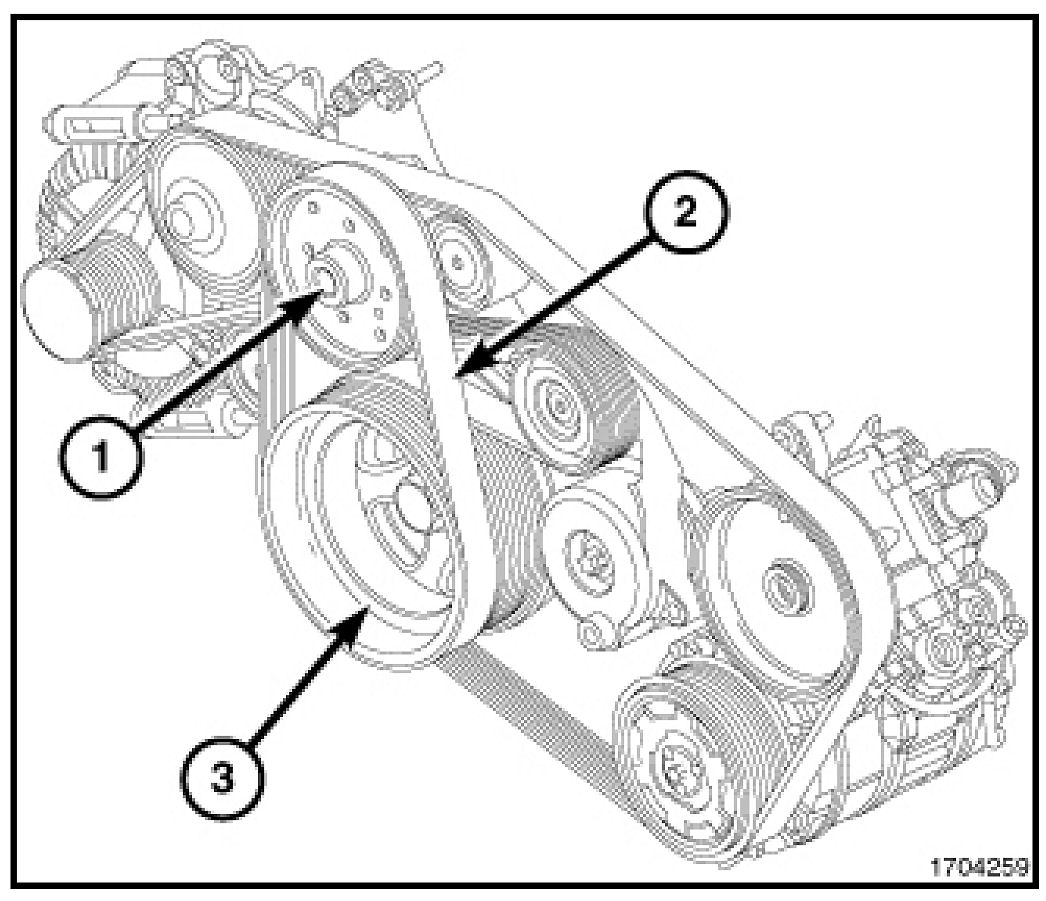 2
1
3
1704259