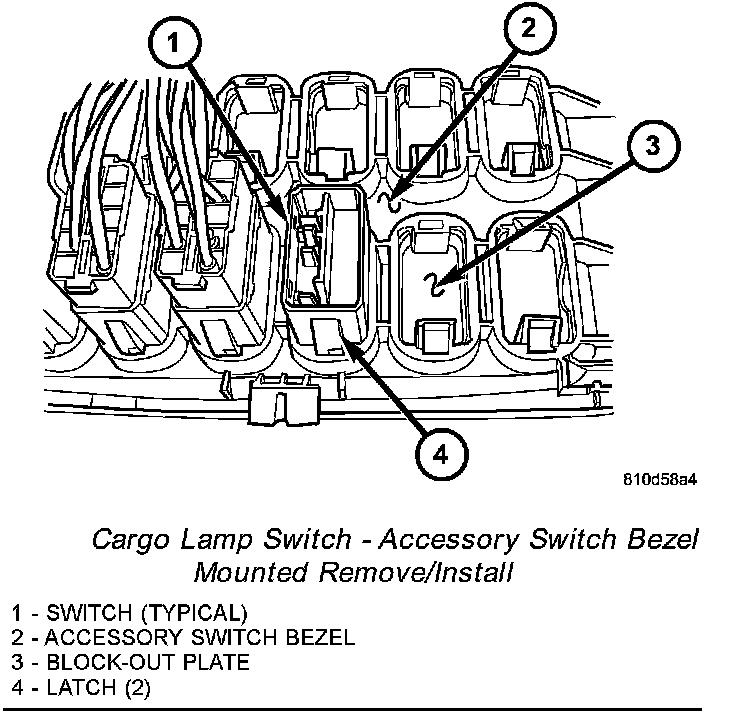 1
2
3
4

810d58a4

Cargo Lamp Switch - Accessory Switch Bezel Mounted Remove/Install

1 - SWITCH (TYPICAL)
2 - ACCESSORY SWITCH BEZEL
3 - BLOCK-OUT PLATE
4 - LATCH (2)