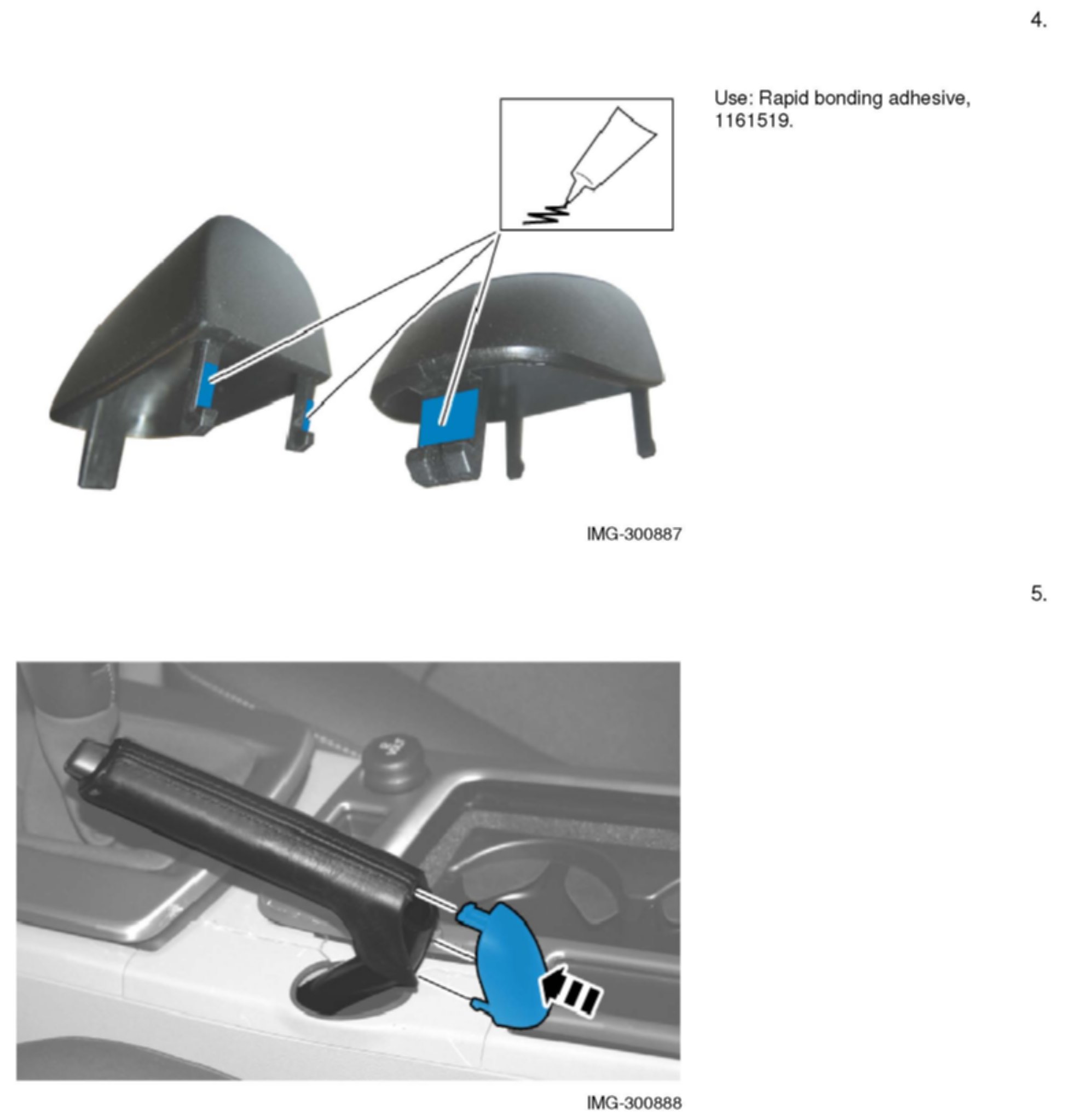 4.

Use: Rapid bonding adhesive, 1161519.

IMG-300887

5.

IMG-300888