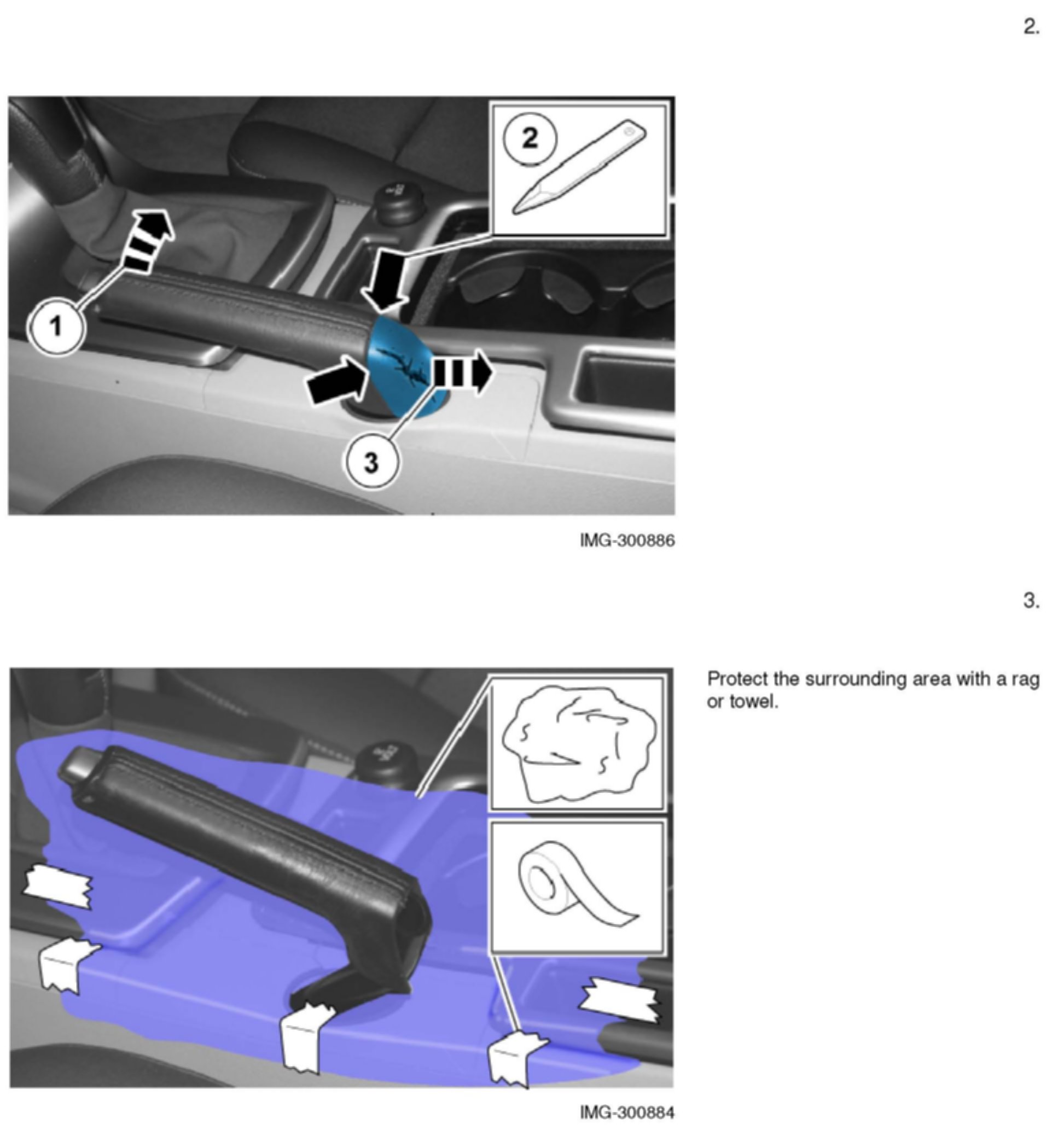 2.

2

1

3

IMG-300886

3.

Protect the surrounding area with a rag or towel.

IMG-300884