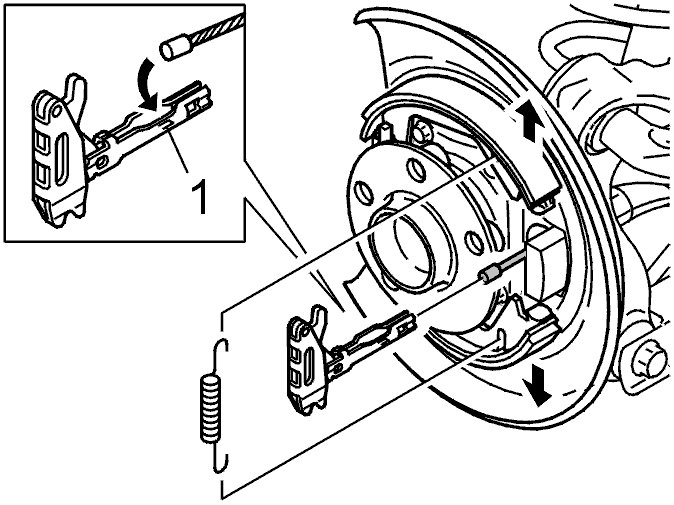 1