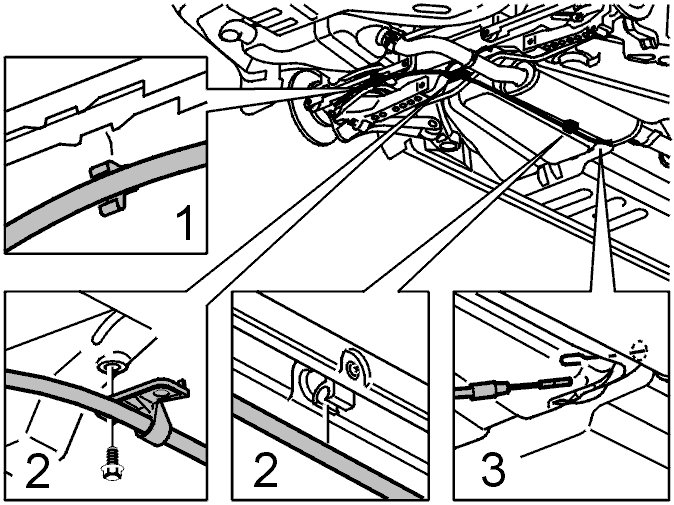 1

2

2

3