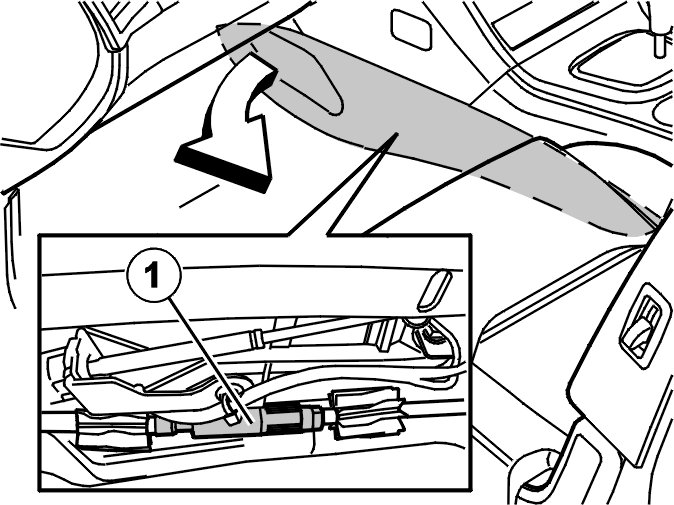 1