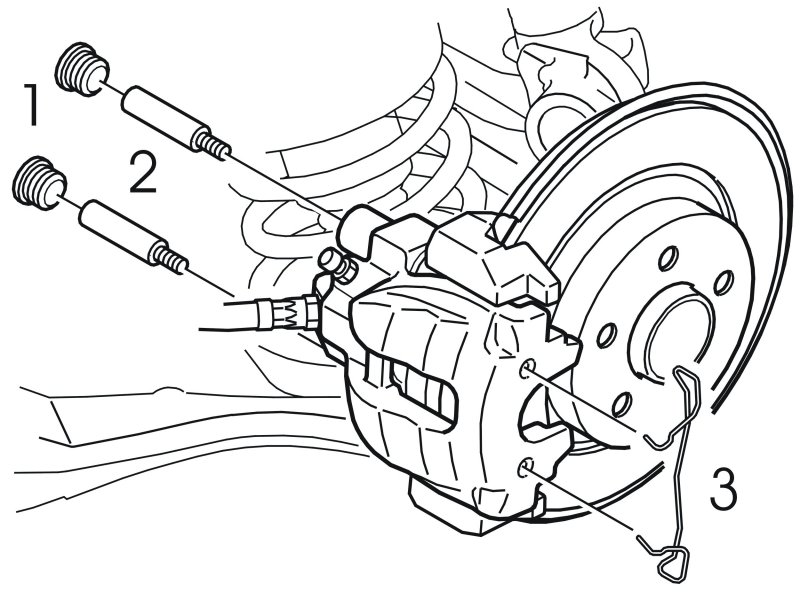 1
2
3