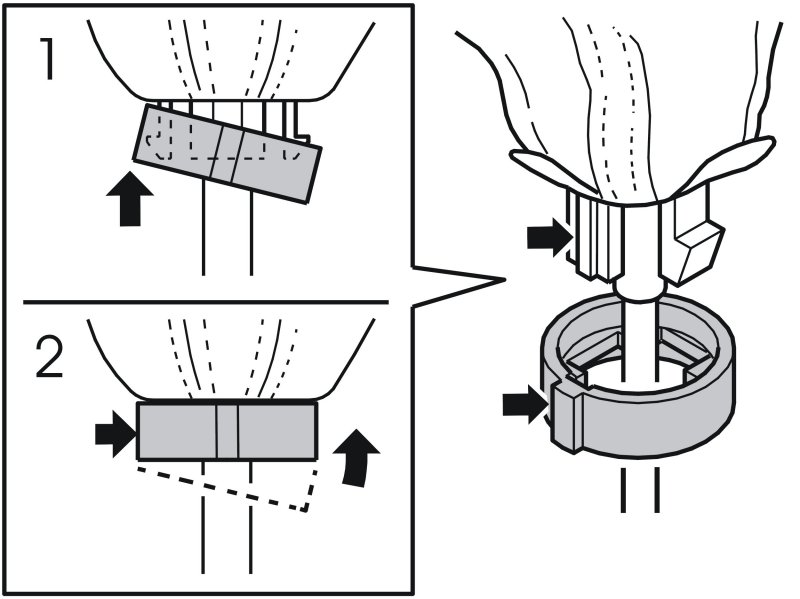 1

2