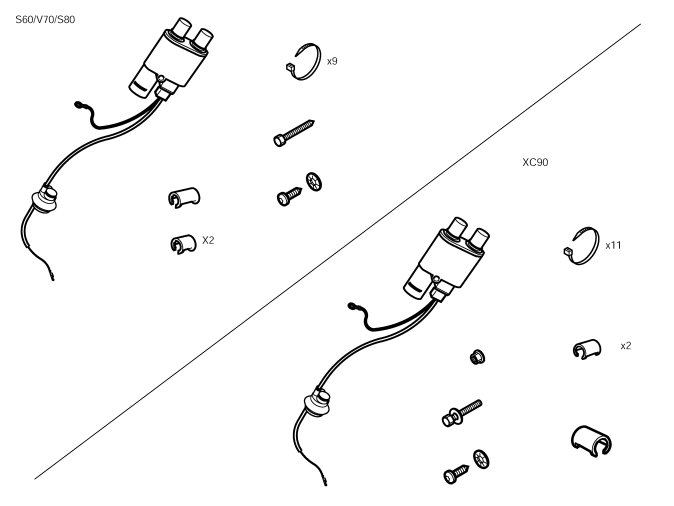 S60/V70/S80

x9

X2

XC90

x11

x2