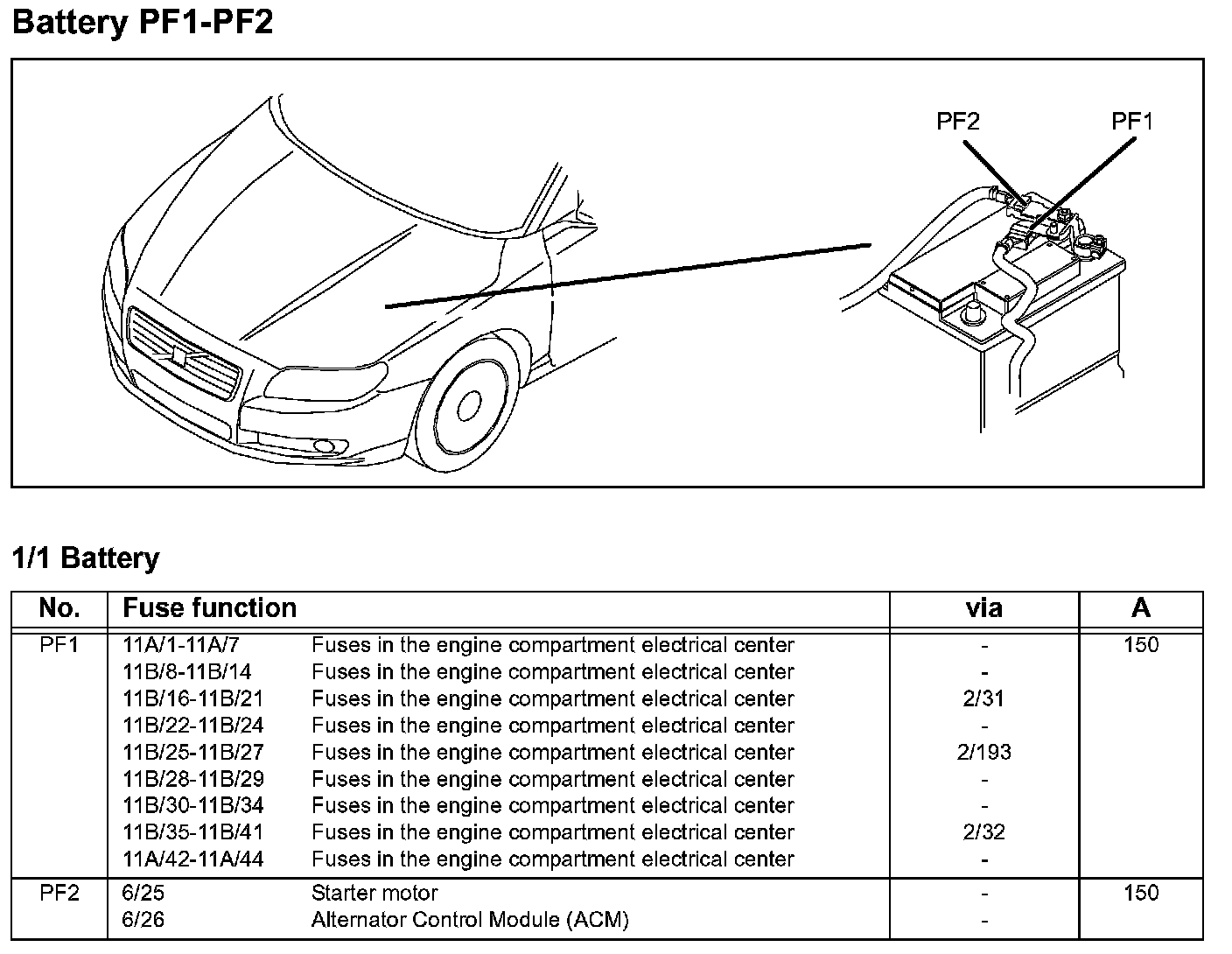 Battery PF1-PF2

PF2
PF1

1/1 Battery

| No. | Fuse function | | via | A |
|---|---|---|---|---|
| PF1 | 11A/1-11A/7 | Fuses in the engine compartment electrical center | - | 150 |
| | 11B/8-11B/14 | Fuses in the engine compartment electrical center | - | |
| | 11B/16-11B/21 | Fuses in the engine compartment electrical center | 2/31 | |
| | 11B/22-11B/24 | Fuses in the engine compartment electrical center | - | |
| | 11B/25-11B/27 | Fuses in the engine compartment electrical center | 2/193 | |
| | 11B/28-11B/29 | Fuses in the engine compartment electrical center | - | |
| | 11B/30-11B/34 | Fuses in the engine compartment electrical center | - | |
| | 11B/35-11B/41 | Fuses in the engine compartment electrical center | 2/32 | |
| | 11A/42-11A/44 | Fuses in the engine compartment electrical center | - | |
| PF2 | 6/25 | Starter motor | - | 150 |
| | 6/26 | Alternator Control Module (ACM) | - | |