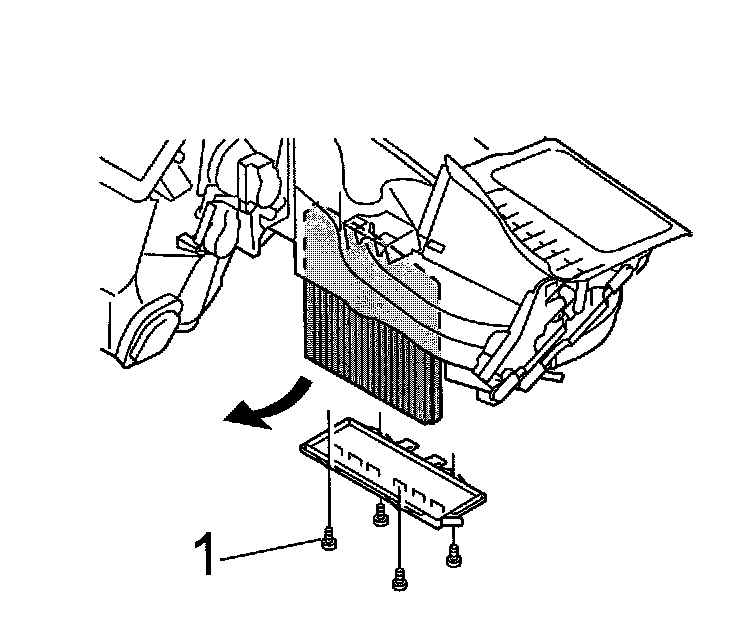 1