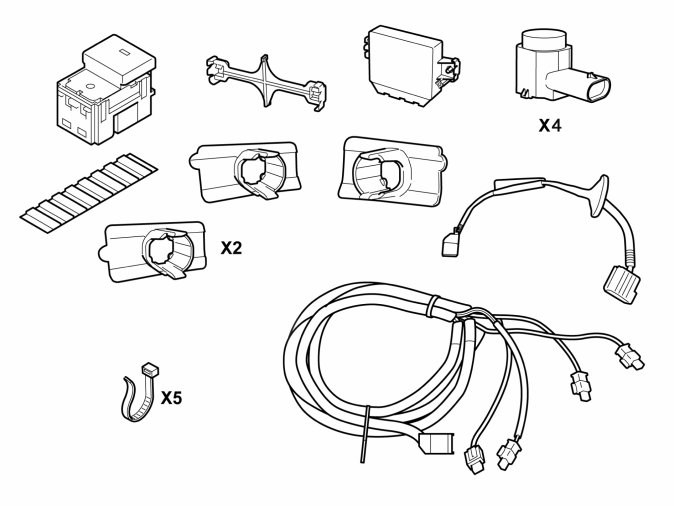 X4

X2

X5