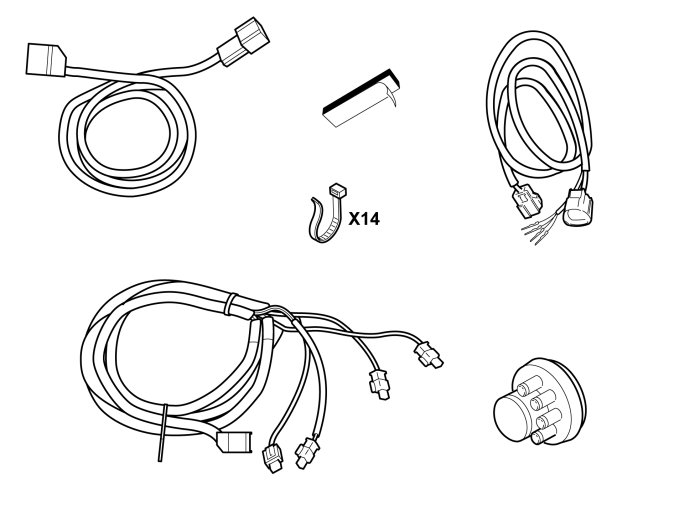 X14