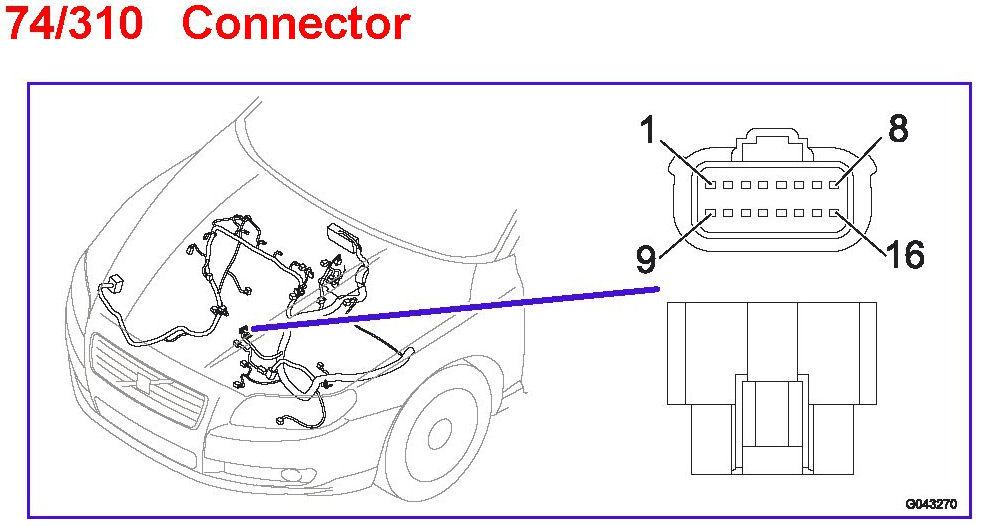 74/310 Connector

1
8
9
16

G043270