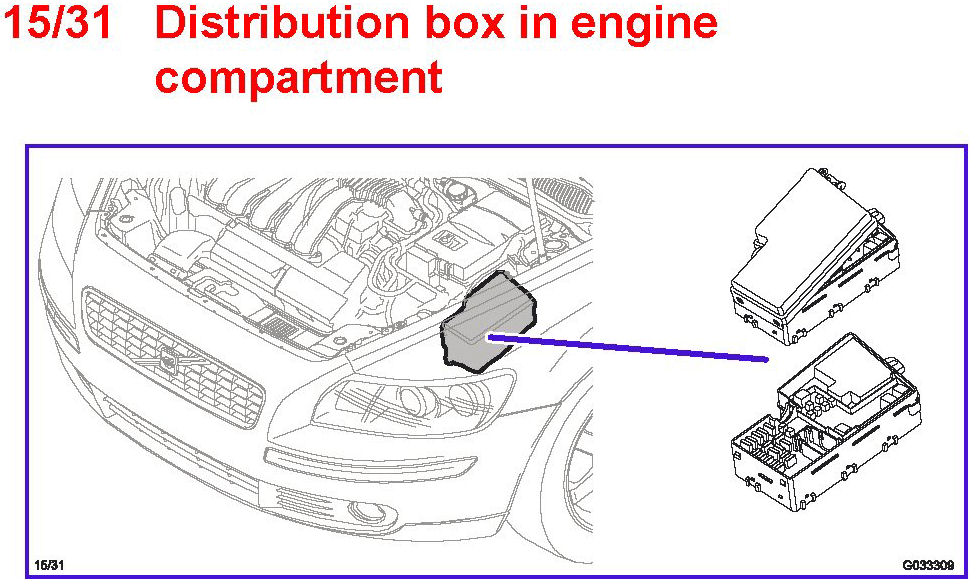 15/31 Distribution box in engine compartment

15/31

G033309