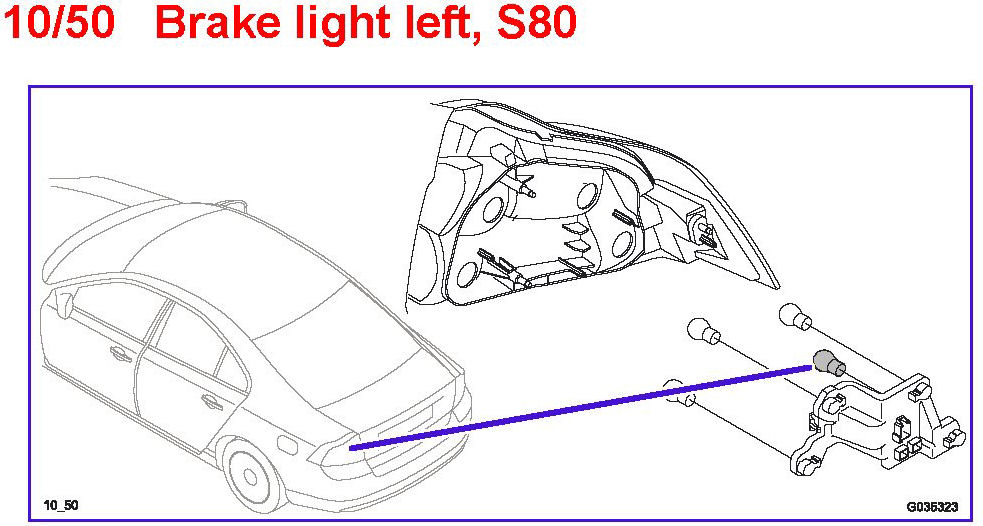 10/50 Brake light left, S80

10_50

G035323