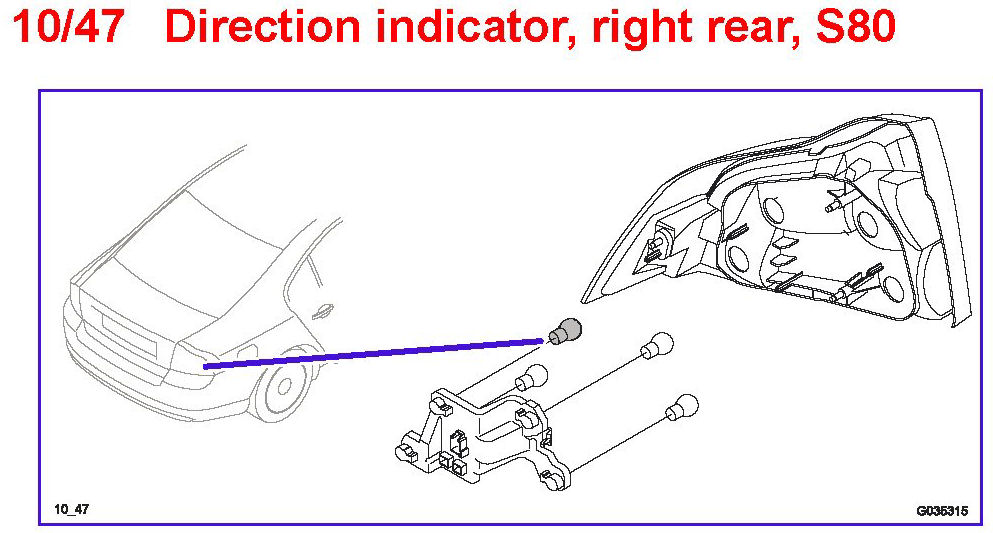 10/47 Direction indicator, right rear, S80

10_47

G035315