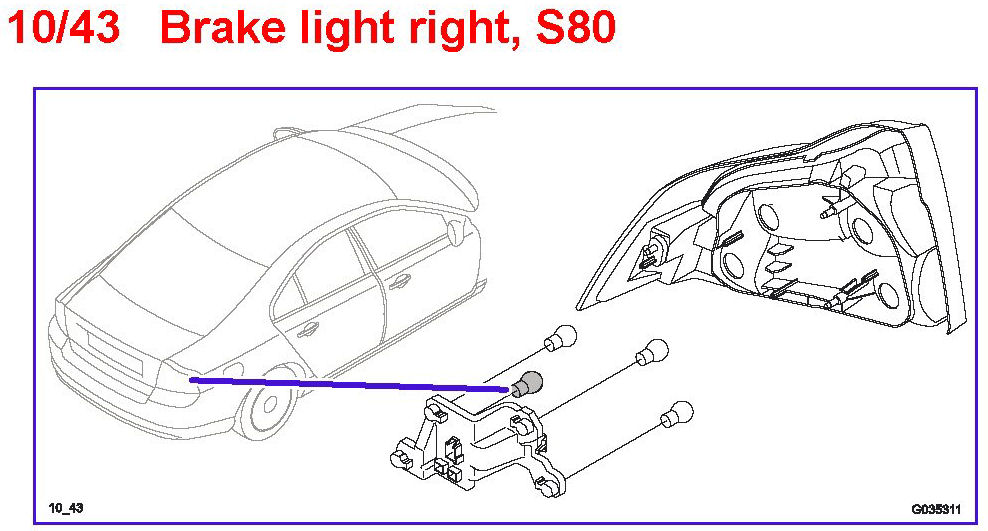 10/43 Brake light right, S80

10_43

G035311