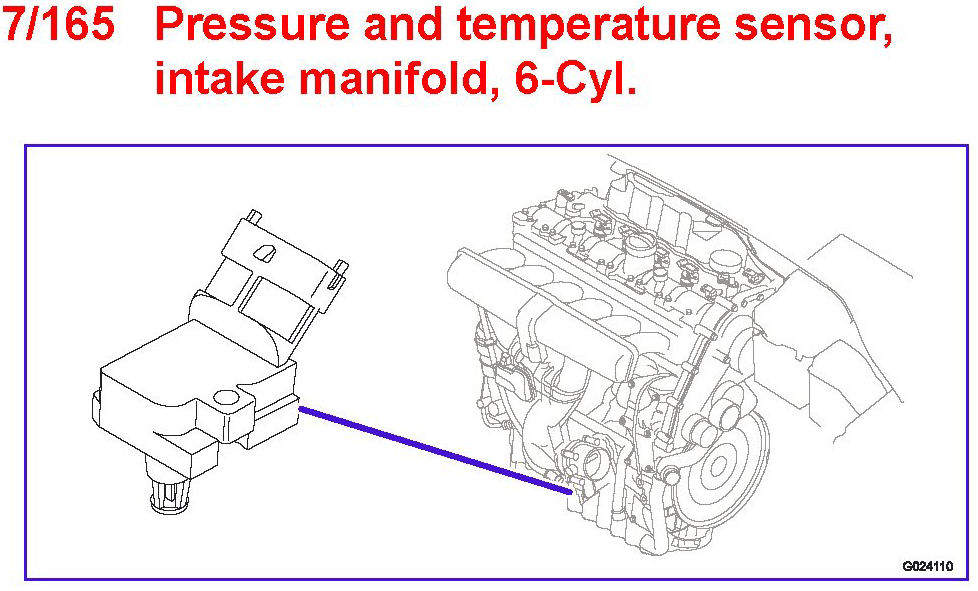 7/165 Pressure and temperature sensor, intake manifold, 6-Cyl.

G024110