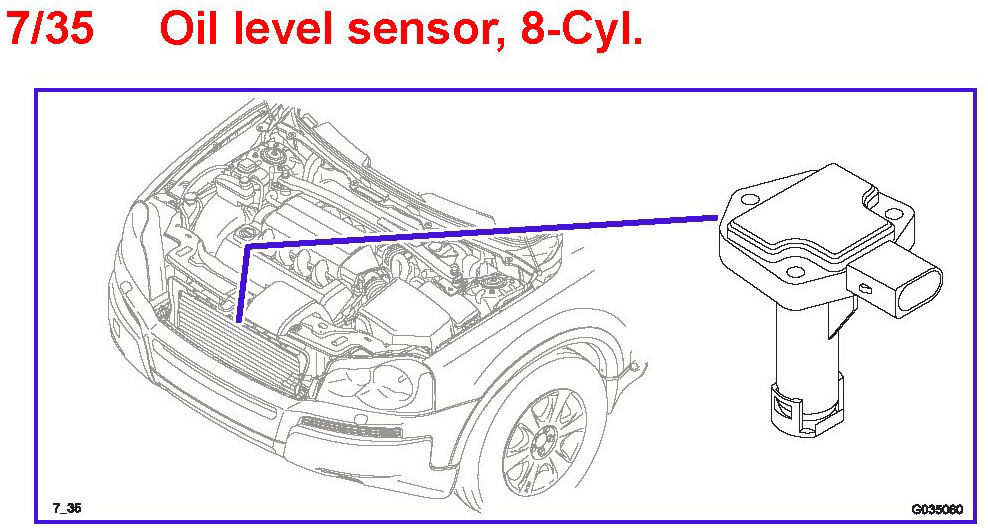 7/35 Oil level sensor, 8-Cyl.

7_35

G035060