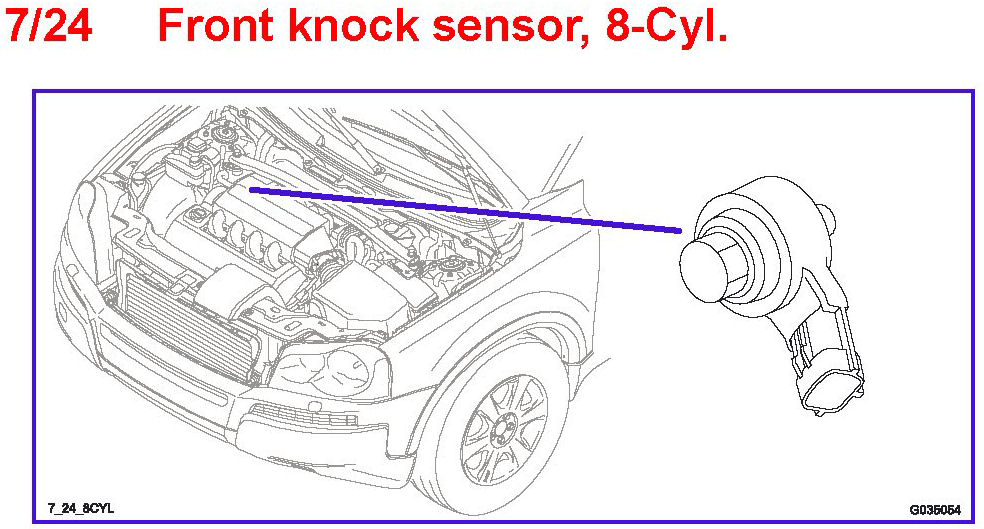 7/24 Front knock sensor, 8-Cyl.

7_24_8CYL

G035054