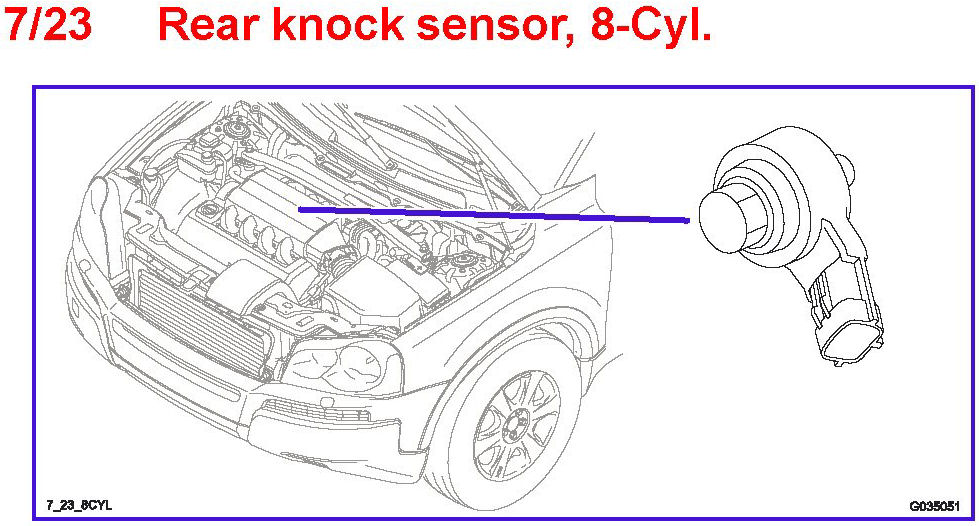 7/23 Rear knock sensor, 8-Cyl.

7_23_8CYL

G035051