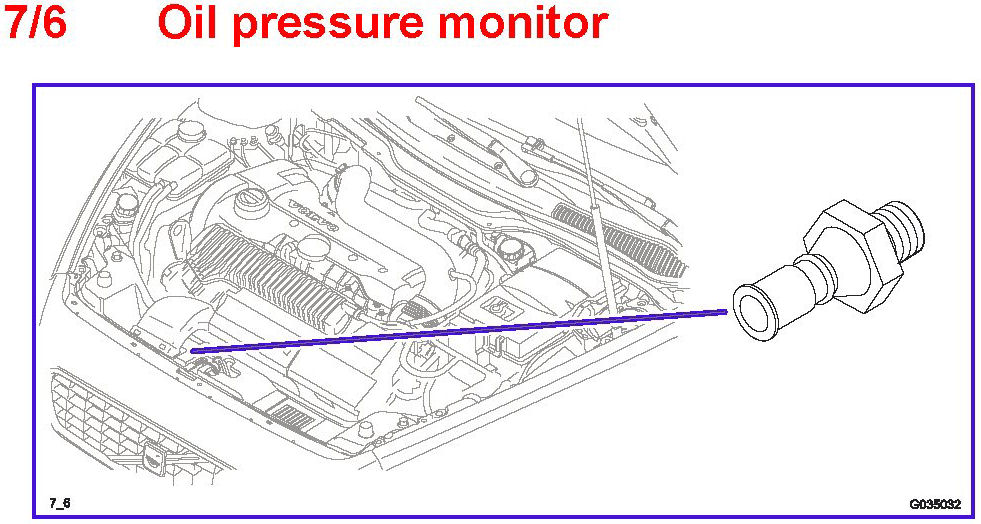 7/6 Oil pressure monitor

VOLVO

7_6

G035032