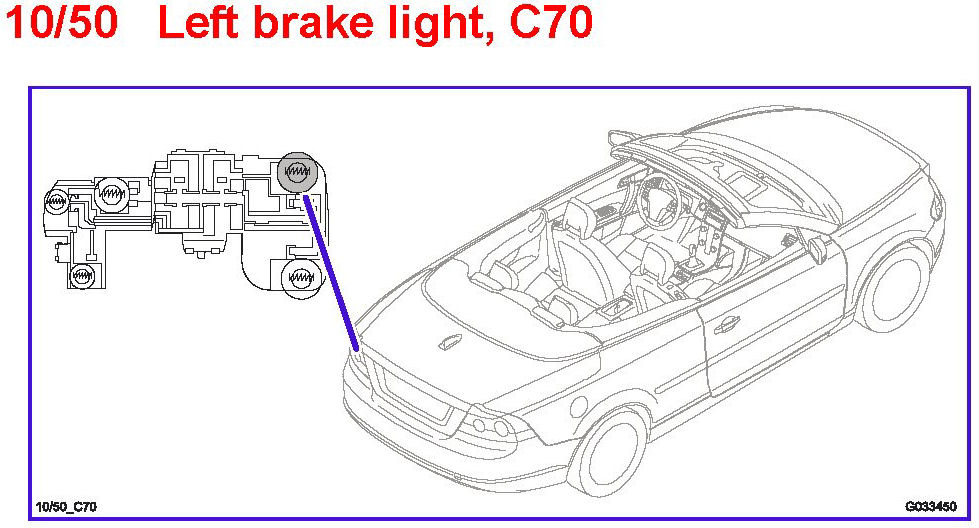 10/50 Left brake light, C70

10/50_C70

G033450