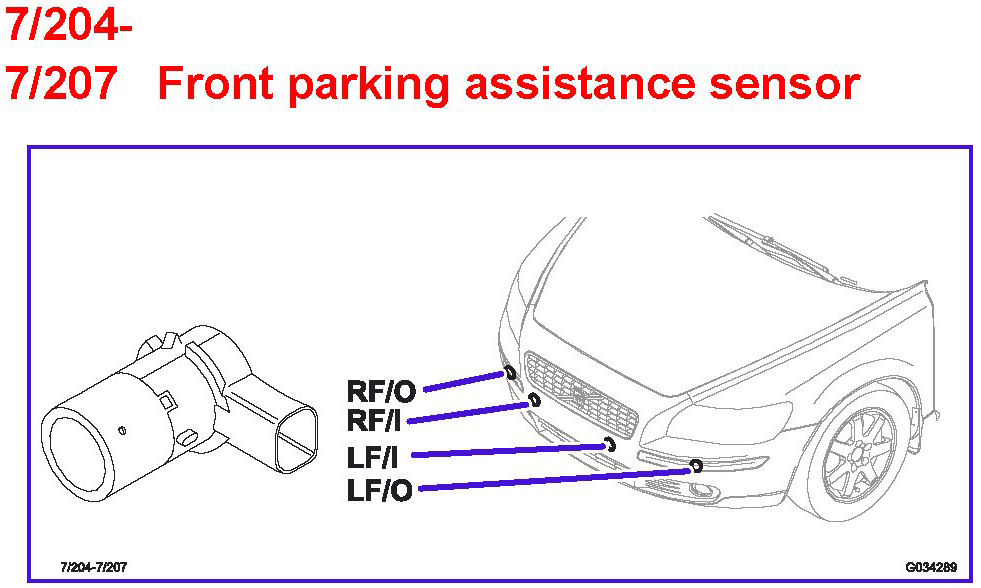 7/204-
7/207 Front parking assistance sensor

RF/O
RF/I
LF/I
LF/O

7/204-7/207

G034289