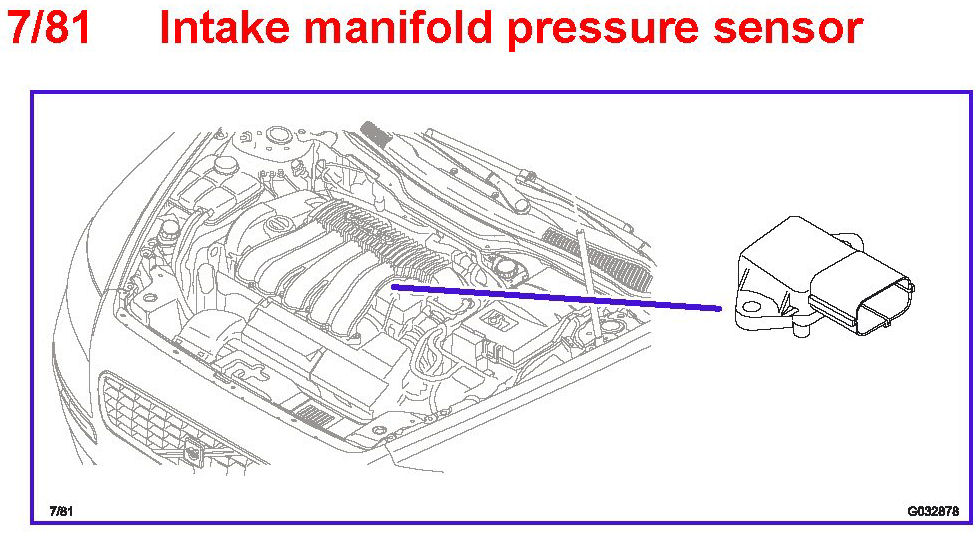 7/81 Intake manifold pressure sensor

7/81

G032878