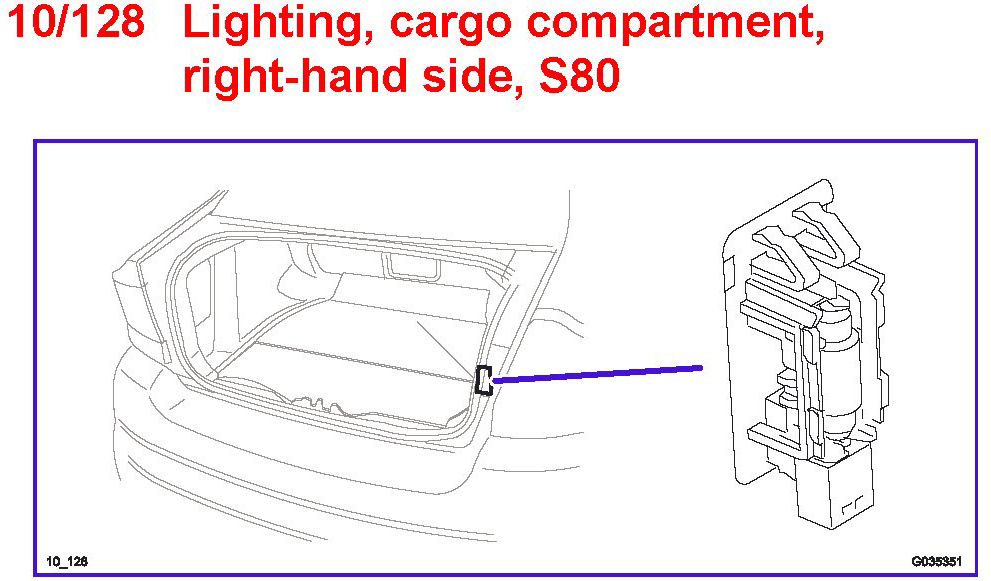 10/128 Lighting, cargo compartment, right-hand side, S80

10_128

G035351