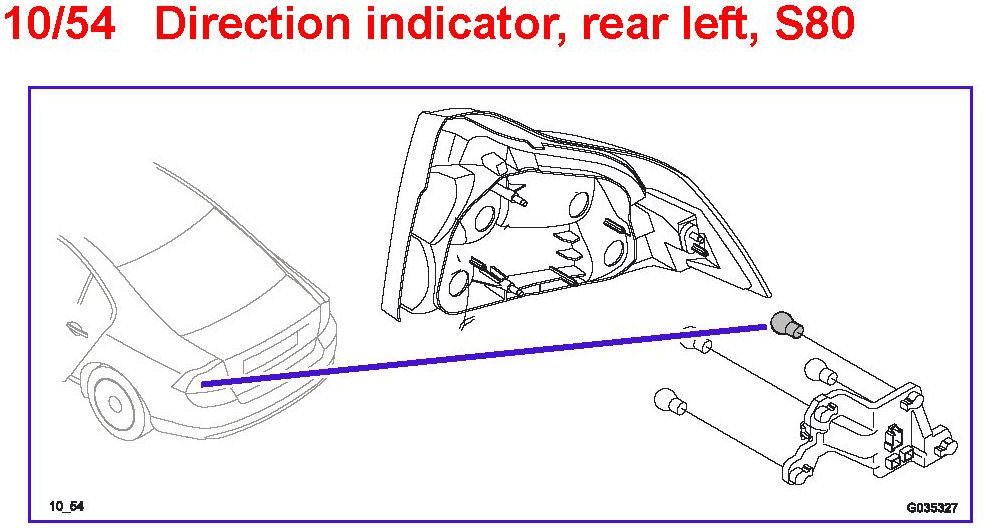 10/54 Direction indicator, rear left, S80

10_54

G035327