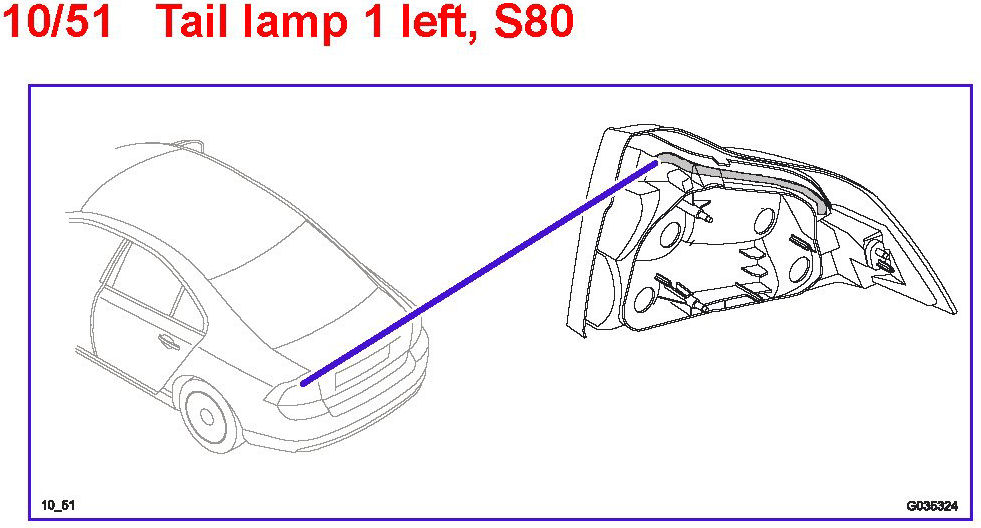 10/51 Tail lamp 1 left, S80

10_51

G035324