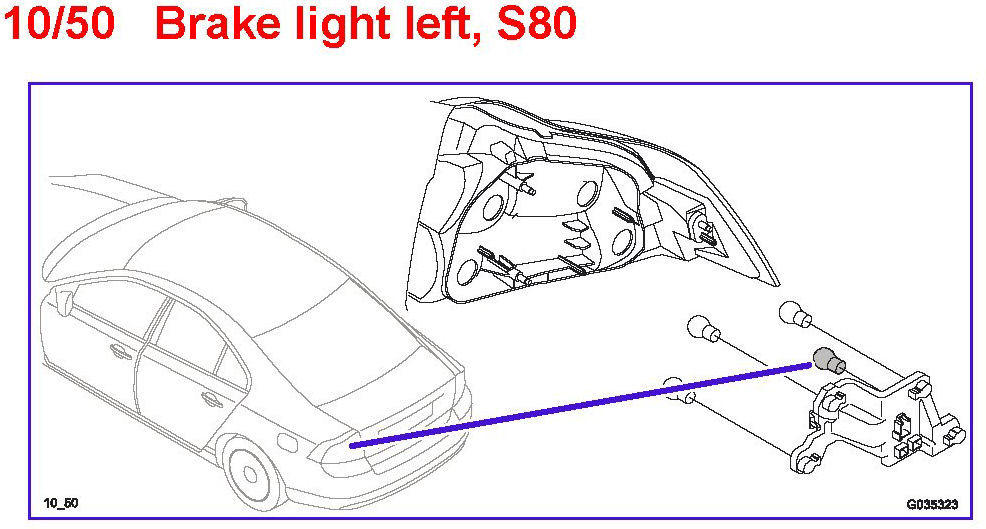 10/50 Brake light left, S80

10_50

G035323